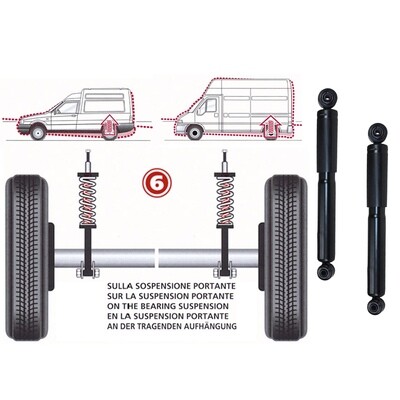 6

SULLA SOSPENSIONE PORTANTE
SUR LA SUSPENSION PORTANTE
ON THE BEARING SUSPENSION
EN LA SUSPENSION PORTANTE
AN DER TRAGENDEN AUFHÄNGUNG