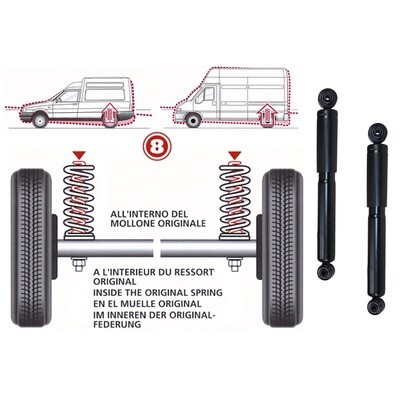 8

ALL'INTERNO DEL MOLLONE ORIGINALE

A L'INTERIEUR DU RESSORT ORIGINAL
INSIDE THE ORIGINAL SPRING
EN EL MUELLE ORIGINAL
IM INNEREN DER ORIGINAL-FEDERUNG