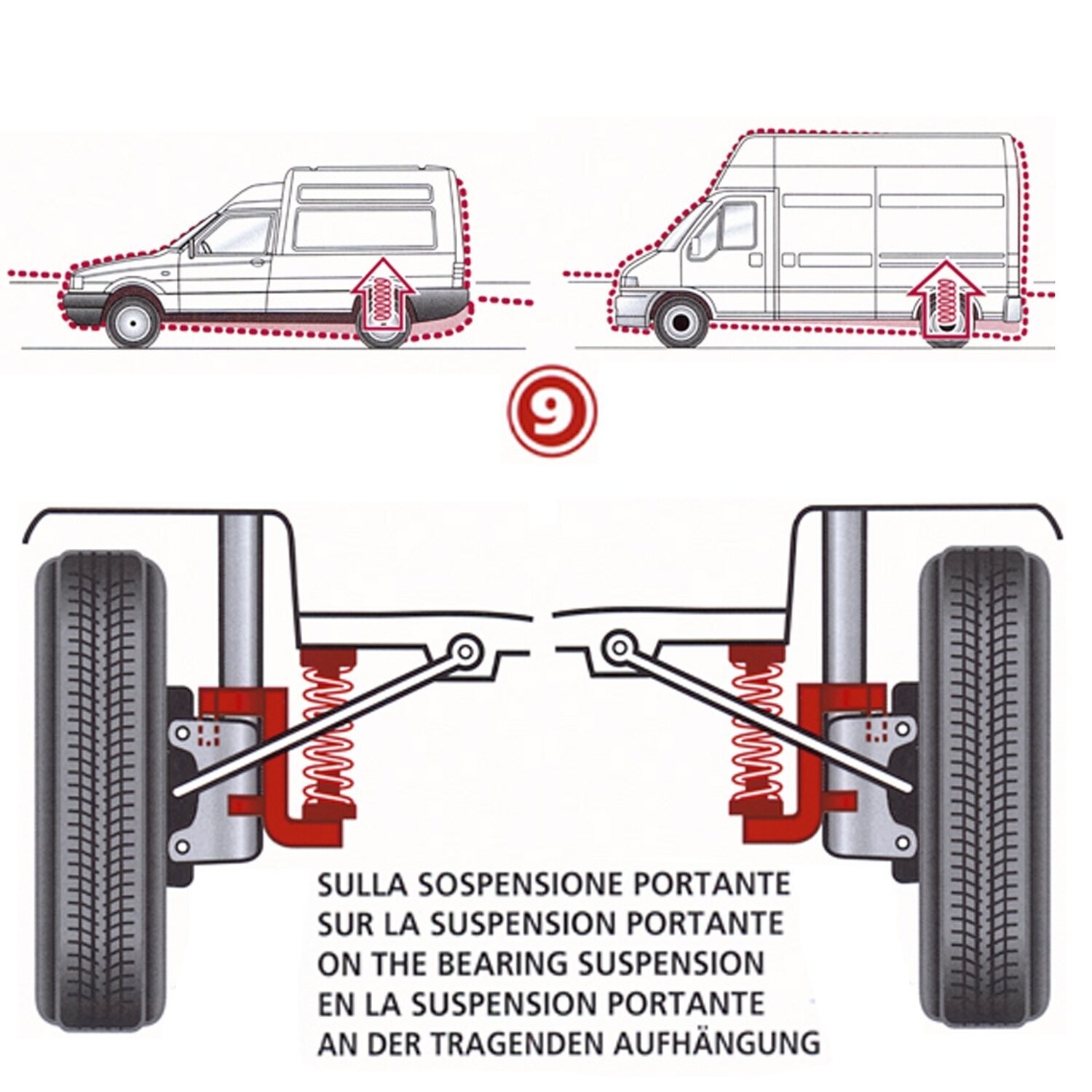 9

SULLA SOSPENSIONE PORTANTE
SUR LA SUSPENSION PORTANTE
ON THE BEARING SUSPENSION
EN LA SUSPENSION PORTANTE
AN DER TRAGENDEN AUFHÄNGUNG