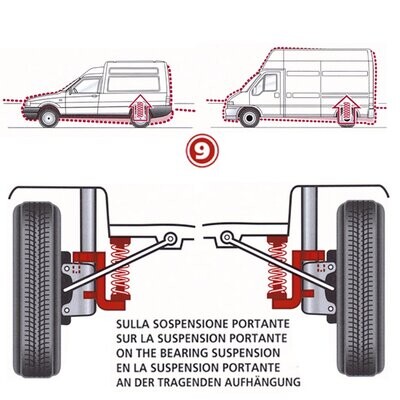 9

SULLA SOSPENSIONE PORTANTE
SUR LA SUSPENSION PORTANTE
ON THE BEARING SUSPENSION
EN LA SUSPENSION PORTANTE
AN DER TRAGENDEN AUFHÄNGUNG