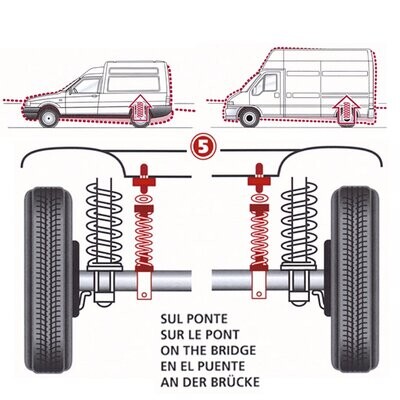 5

SUL PONTE
SUR LE PONT
ON THE BRIDGE
EN EL PUENTE
AN DER BRÜCKE