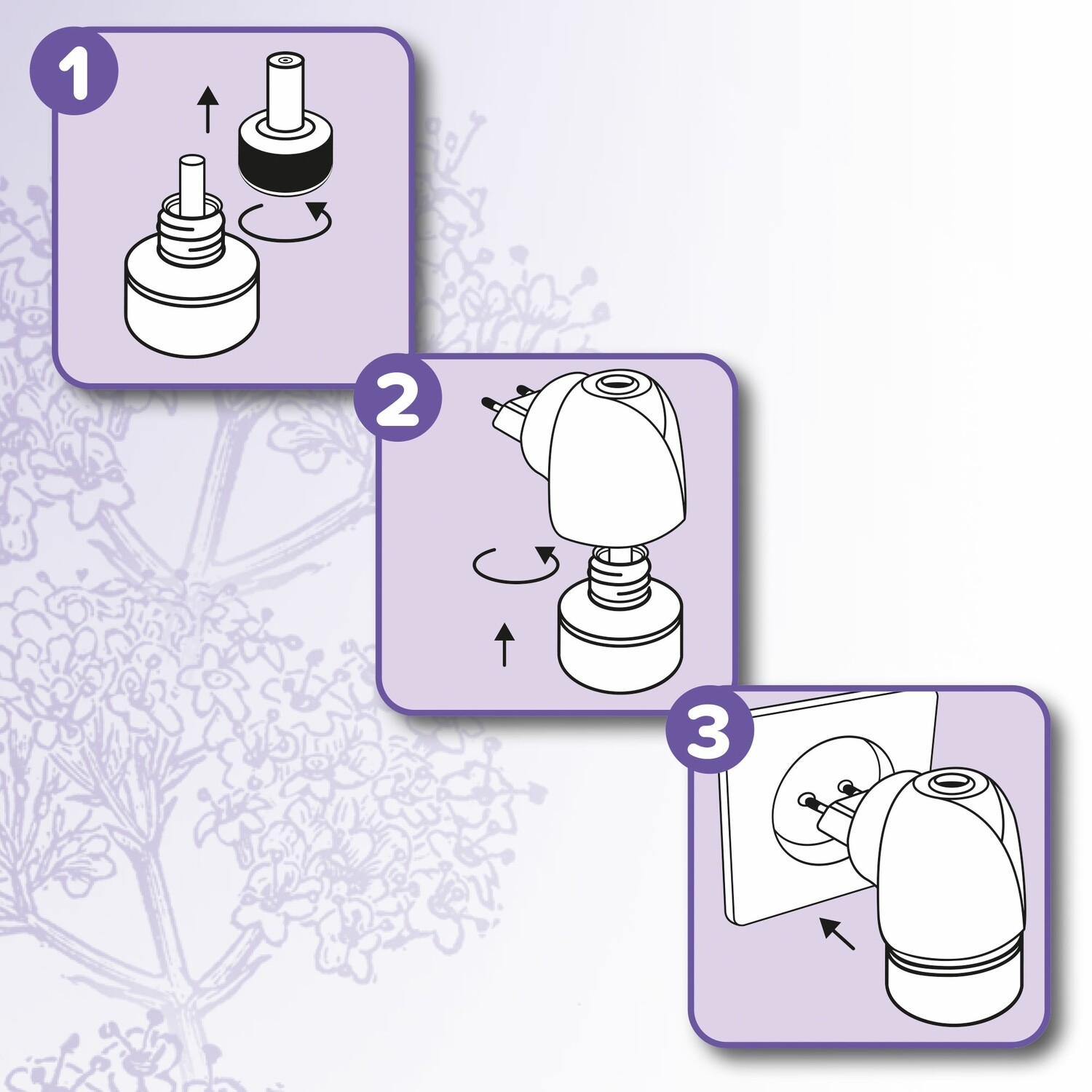 1

2

3