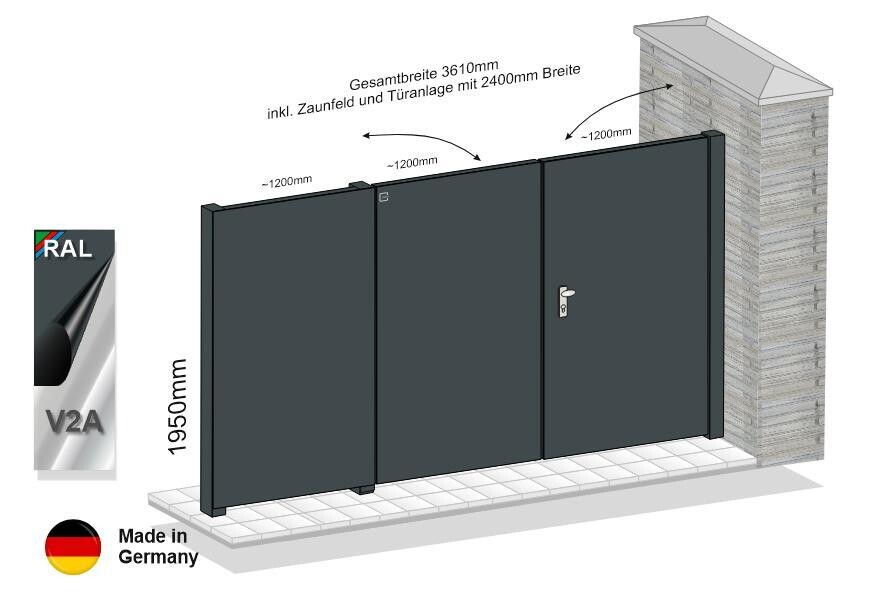 Gesamtbreite 3610mm
inkl. Zaunfeld und Türanlage mit 2400mm Breite

~1200mm

~1200mm

~1200mm

RAL

V2A

1950mm

Made in Germany