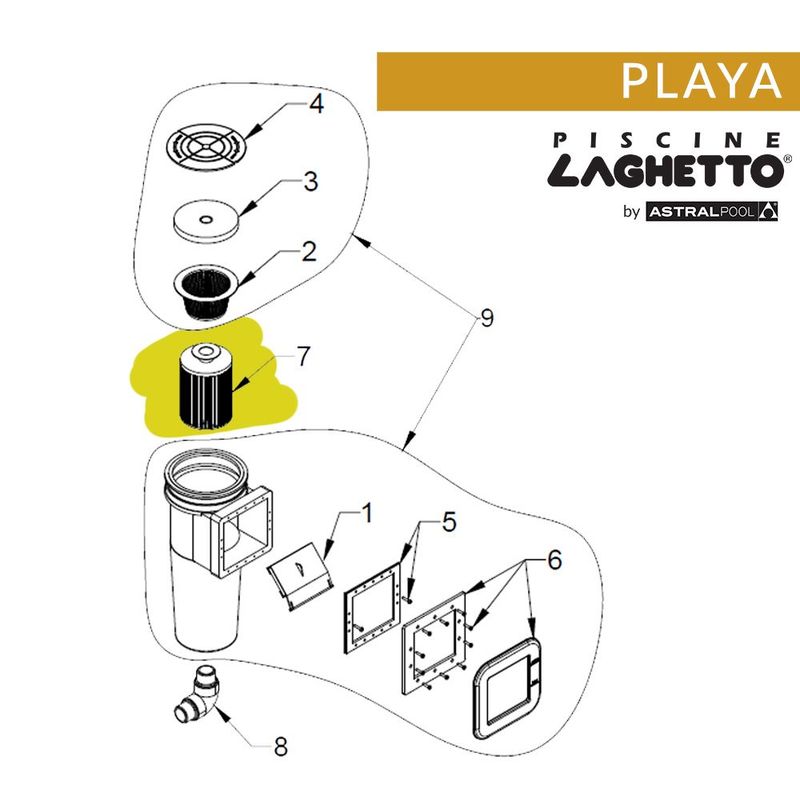 PLAYA

PISCINE
LAGHETTO®
by ASTRALPOOL

4
3
2
9
7
1
5
6
8