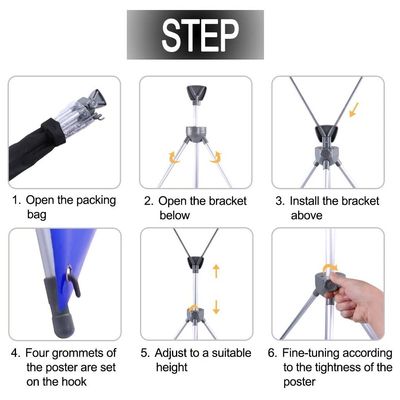 STEP

1. Open the packing bag

2. Open the bracket below

3. Install the bracket above

4. Four grommets of the poster are set on the hook

5. Adjust to a suitable height

6. Fine-tuning according to the tightness of the poster