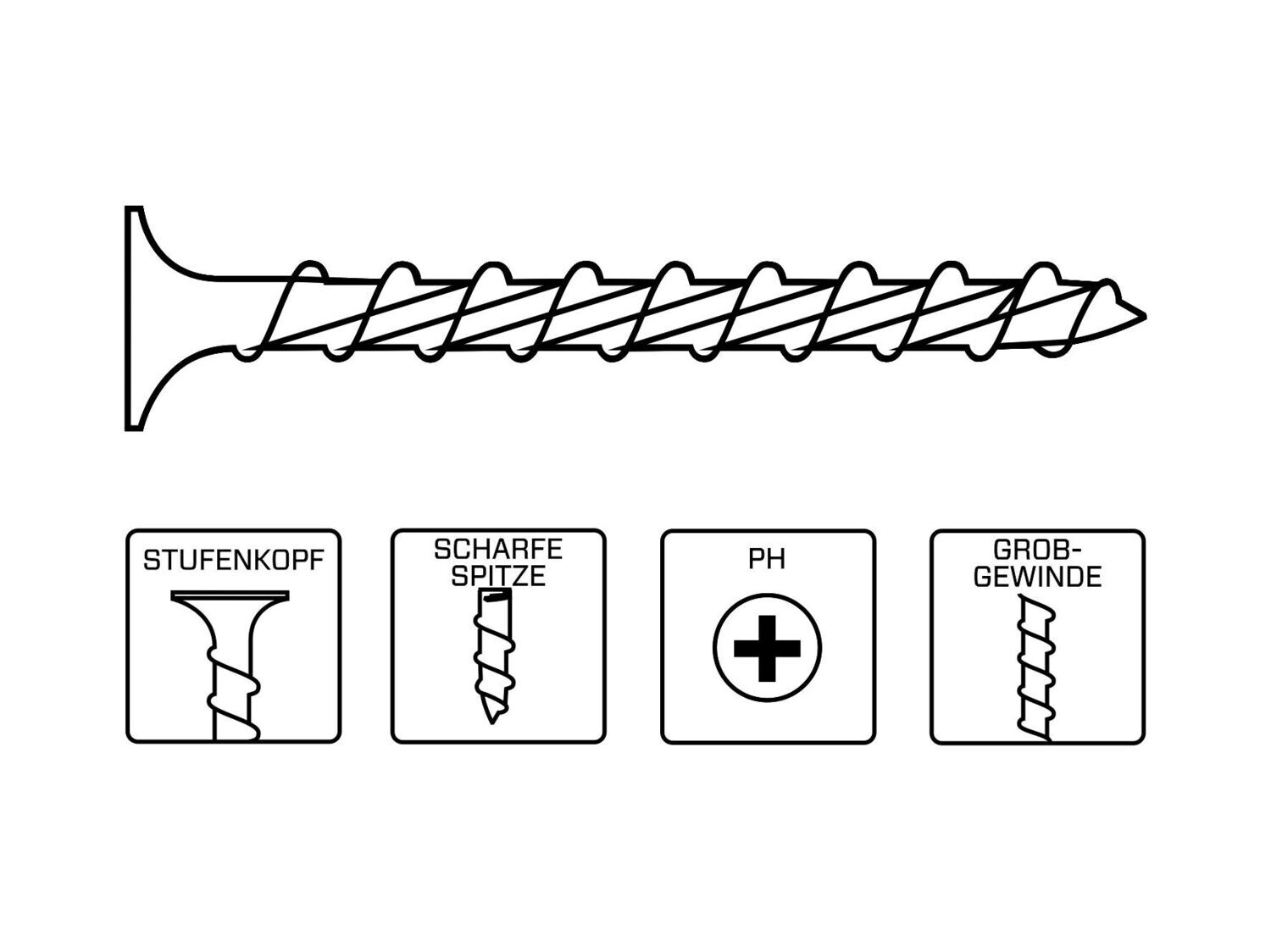 STUFENKOPF

SCHARFE SPITZE

PH

GROB-GEWINDE