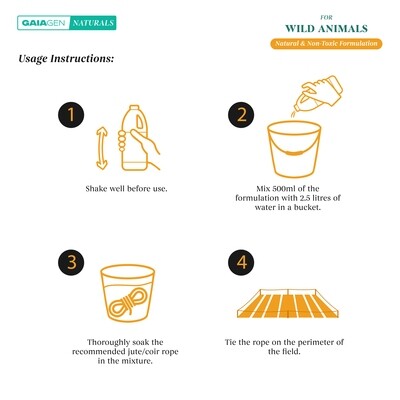 GAIAGEN NATURALS

FOR
WILD ANIMALS
Natural & Non-Toxic Formulation

Usage Instructions:

1

Shake well before use.

2

Mix 500ml of the formulation with 2.5 litres of water in a bucket.

3

Thoroughly soak the recommended jute/coir rope in the mixture.

4

Tie the rope on the perimeter of the field.