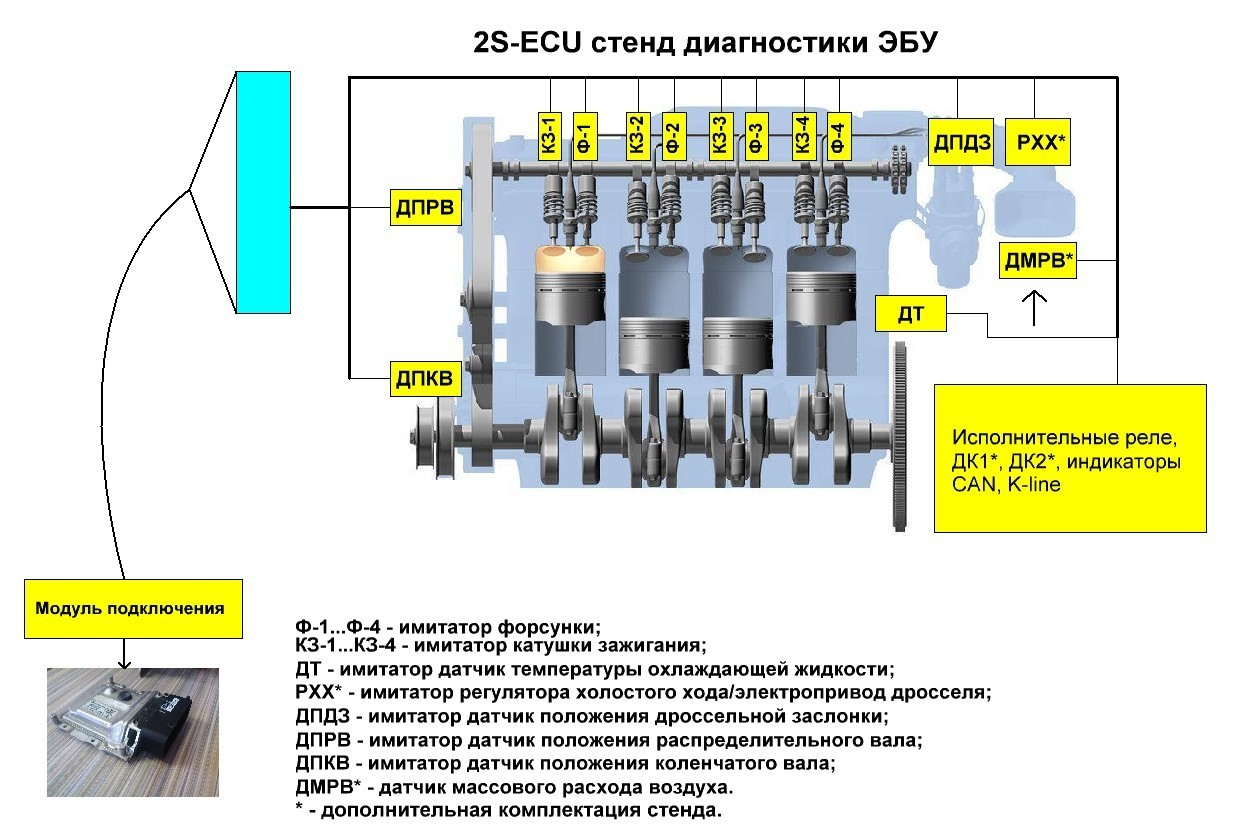 2S-ECU стенд диагностики ЭБУ

КЗ-1
Ф-1
КЗ-2
Ф-2
КЗ-3
Ф-3
КЗ-4
Ф-4
ДПДЗ
РХХ*

ДПРВ

ДМРВ*

ДТ

ДПКВ

Исполнительные реле, ДК1*, ДК2*, индикаторы CAN, K-line

Модуль подключения

Ф-1...Ф-4 - имитатор форсунки;
КЗ-1...КЗ-4 - имитатор катушки зажигания;
ДТ - имитатор датчик температуры охлаждающей жидкости;
РХХ* - имитатор регулятора холостого хода/электропривод дросселя;
ДПДЗ - имитатор датчик положения дроссельной заслонки;
ДПРВ - имитатор датчик положения распределительного вала;
ДПКВ - имитатор датчик положения коленчатого вала;
ДМРВ* - датчик массового расхода воздуха.
* - дополнительная комплектация стенда.