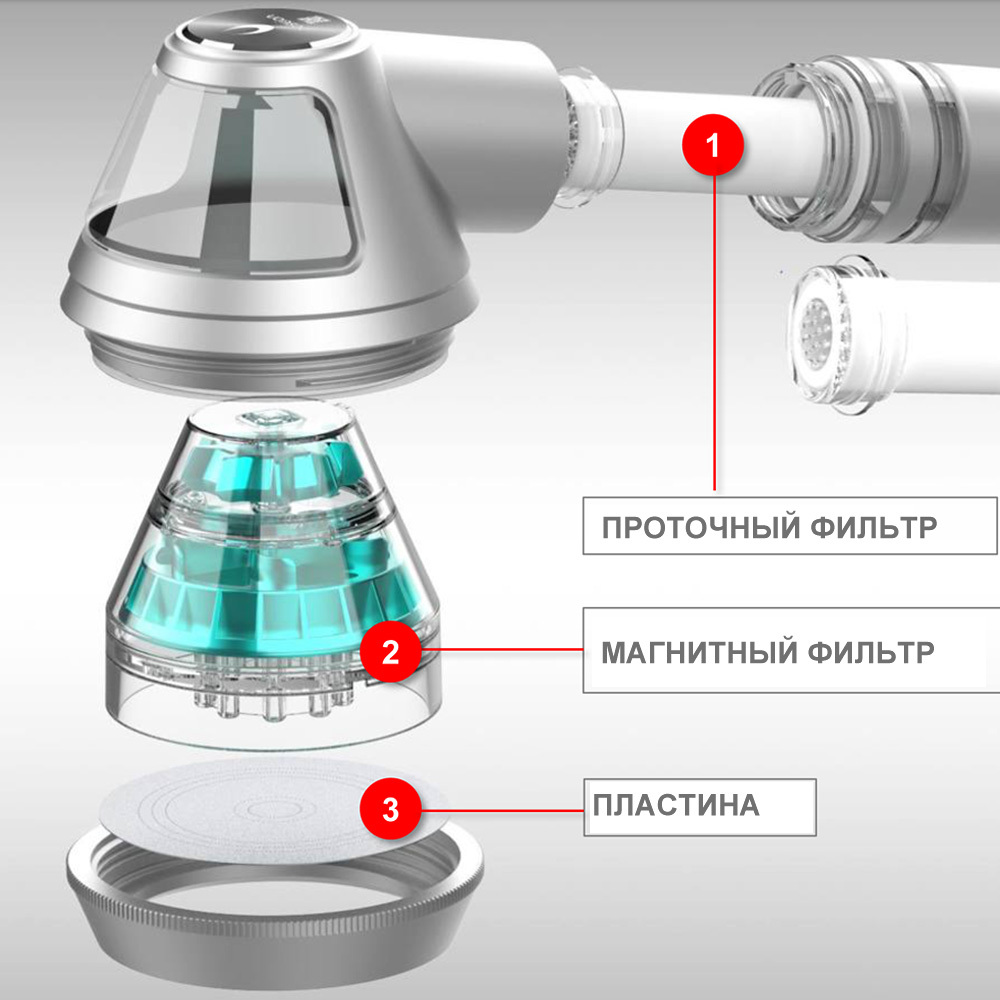 1

ПРОТОЧНЫЙ ФИЛЬТР

2

МАГНИТНЫЙ ФИЛЬТР

3

ПЛАСТИНА