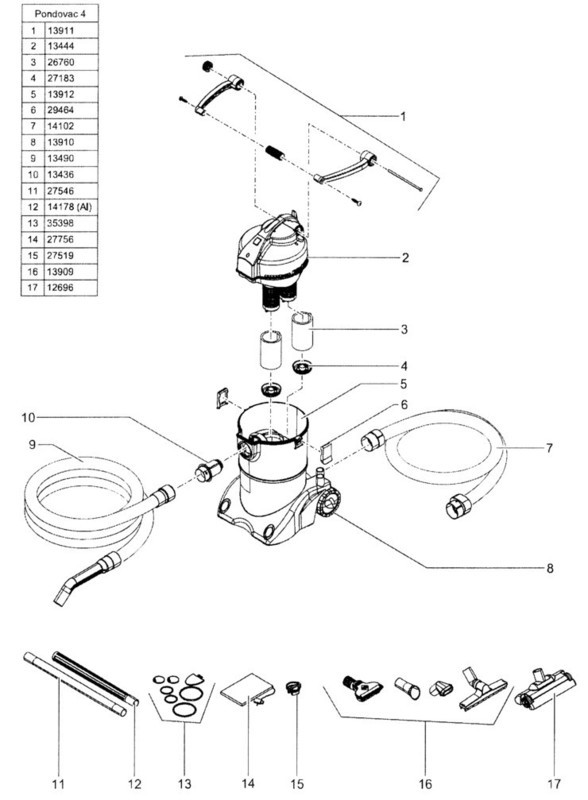 | Pondovac 4 | |
|---|---|
| 1 | 13911 |
| 2 | 13444 |
| 3 | 26760 |
| 4 | 27183 |
| 5 | 13912 |
| 6 | 29464 |
| 7 | 14102 |
| 8 | 13910 |
| 9 | 13490 |
| 10 | 13436 |
| 11 | 27546 |
| 12 | 14178 (Al) |
| 13 | 35398 |
| 14 | 27756 |
| 15 | 27519 |
| 16 | 13909 |
| 17 | 12696 |

1
2
3
4
5
6
10
9
7
8
11 12 13 14 15 16 17