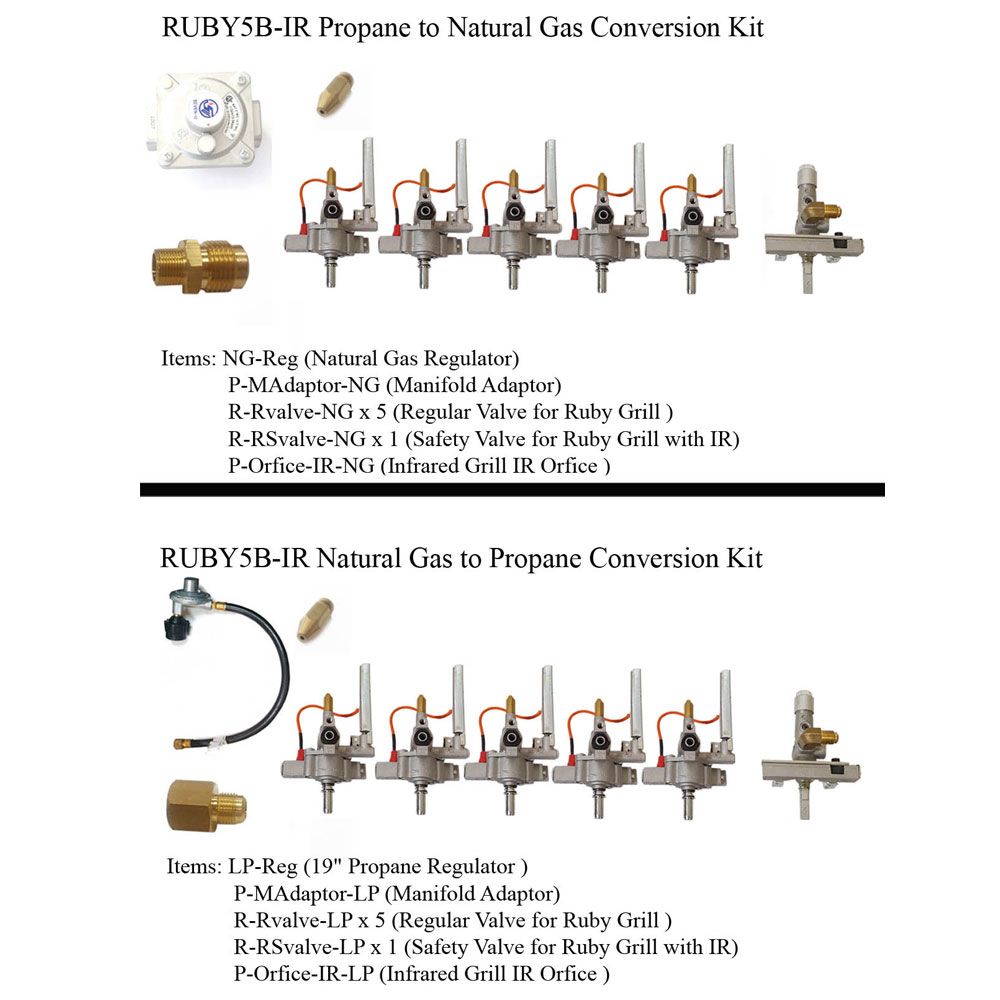 RUBY5B-IR Propane to Natural Gas Conversion Kit

Items: NG-Reg (Natural Gas Regulator)
P-MAdaptor-NG (Manifold Adaptor)
R-Rvalve-NG x 5 (Regular Valve for Ruby Grill )
R-RSvalve-NG x 1 (Safety Valve for Ruby Grill with IR)
P-Orfice-IR-NG (Infrared Grill IR Orfice )

RUBY5B-IR Natural Gas to Propane Conversion Kit

Items: LP-Reg (19" Propane Regulator )
P-MAdaptor-LP (Manifold Adaptor)
R-Rvalve-LP x 5 (Regular Valve for Ruby Grill )
R-RSvalve-LP x 1 (Safety Valve for Ruby Grill with IR)
P-Orfice-IR-LP (Infrared Grill IR Orfice )