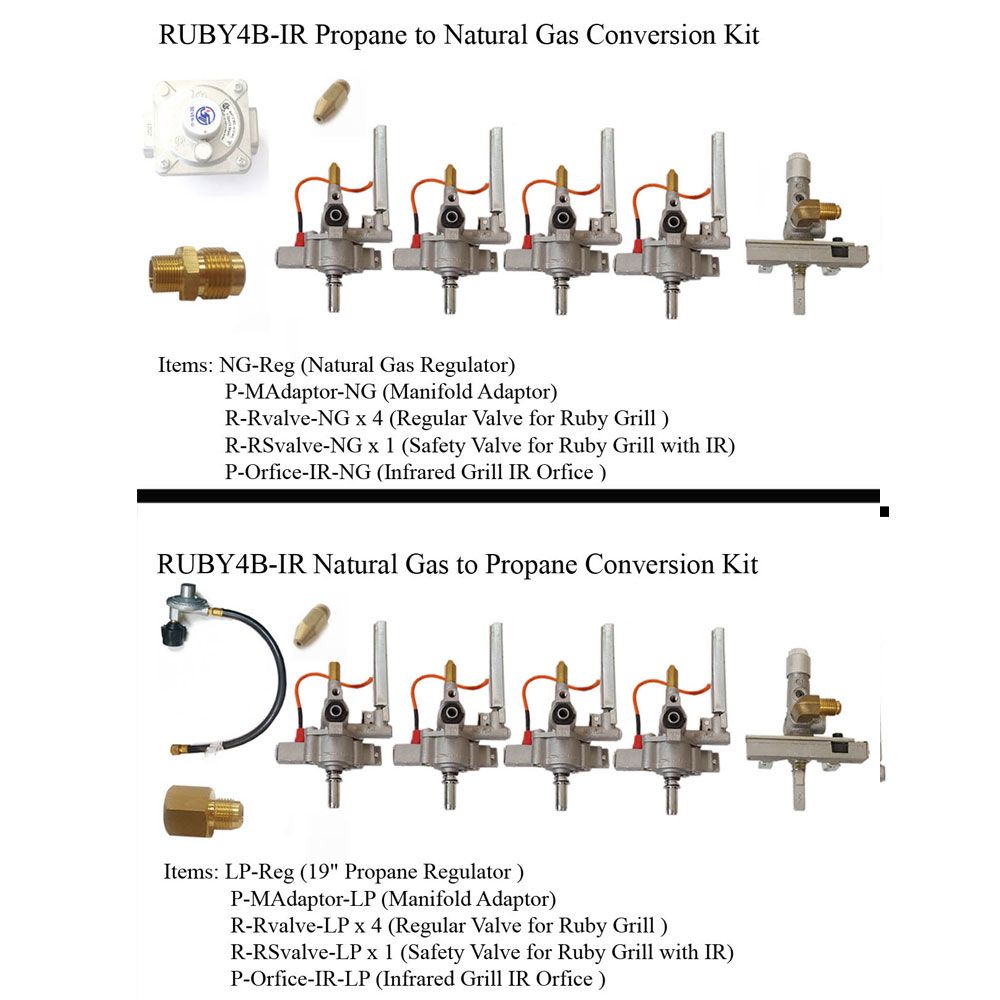 RUBY4B-IR Propane to Natural Gas Conversion Kit

Items: NG-Reg (Natural Gas Regulator)
P-MAdaptor-NG (Manifold Adaptor)
R-Rvalve-NG x 4 (Regular Valve for Ruby Grill )
R-RSvalve-NG x 1 (Safety Valve for Ruby Grill with IR)
P-Orfice-IR-NG (Infrared Grill IR Orfice )

RUBY4B-IR Natural Gas to Propane Conversion Kit

Items: LP-Reg (19" Propane Regulator )
P-MAdaptor-LP (Manifold Adaptor)
R-Rvalve-LP x 4 (Regular Valve for Ruby Grill )
R-RSvalve-LP x 1 (Safety Valve for Ruby Grill with IR)
P-Orfice-IR-LP (Infrared Grill IR Orfice )