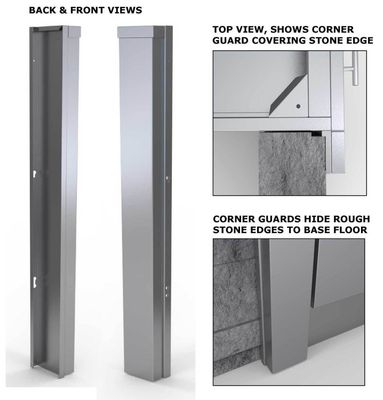 BACK & FRONT VIEWS

TOP VIEW, SHOWS CORNER GUARD COVERING STONE EDGE

CORNER GUARDS HIDE ROUGH STONE EDGES TO BASE FLOOR