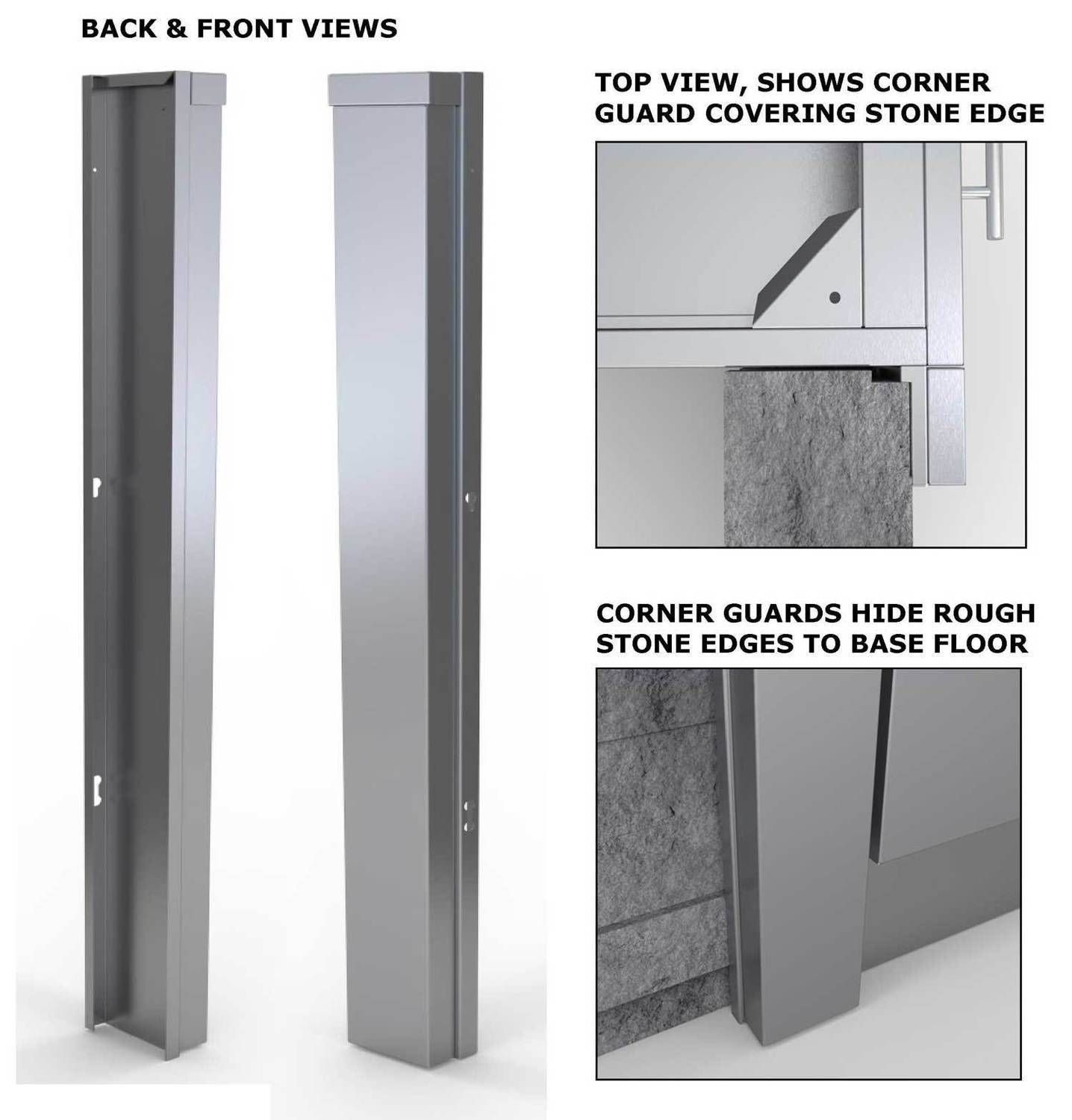 BACK & FRONT VIEWS

TOP VIEW, SHOWS CORNER GUARD COVERING STONE EDGE

CORNER GUARDS HIDE ROUGH STONE EDGES TO BASE FLOOR