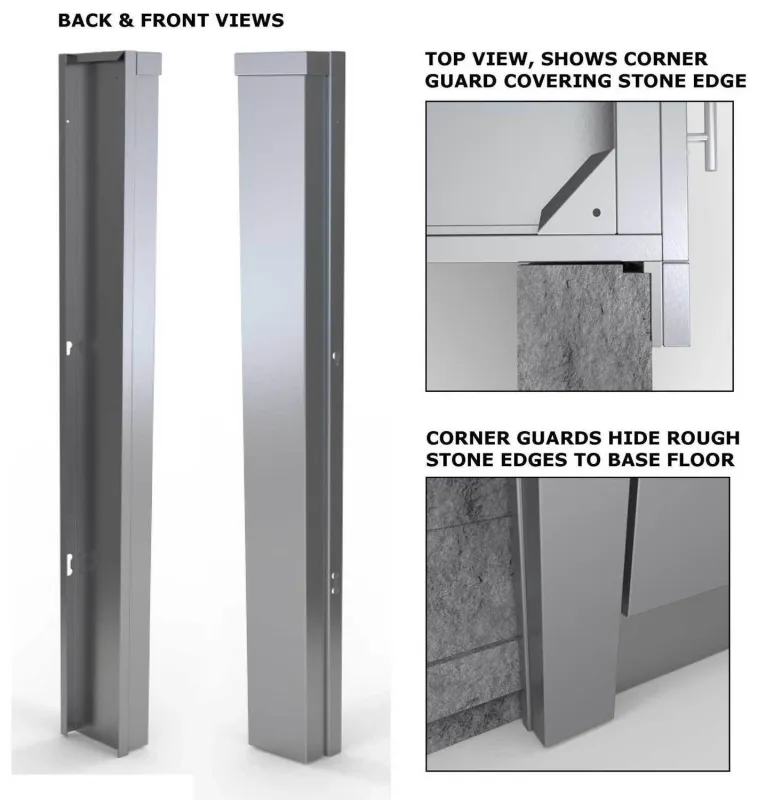 BACK & FRONT VIEWS

TOP VIEW, SHOWS CORNER GUARD COVERING STONE EDGE

CORNER GUARDS HIDE ROUGH STONE EDGES TO BASE FLOOR