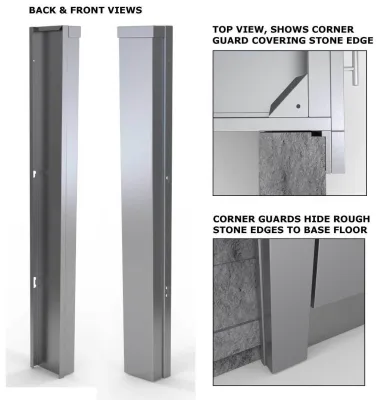 BACK & FRONT VIEWS

TOP VIEW, SHOWS CORNER GUARD COVERING STONE EDGE

CORNER GUARDS HIDE ROUGH STONE EDGES TO BASE FLOOR