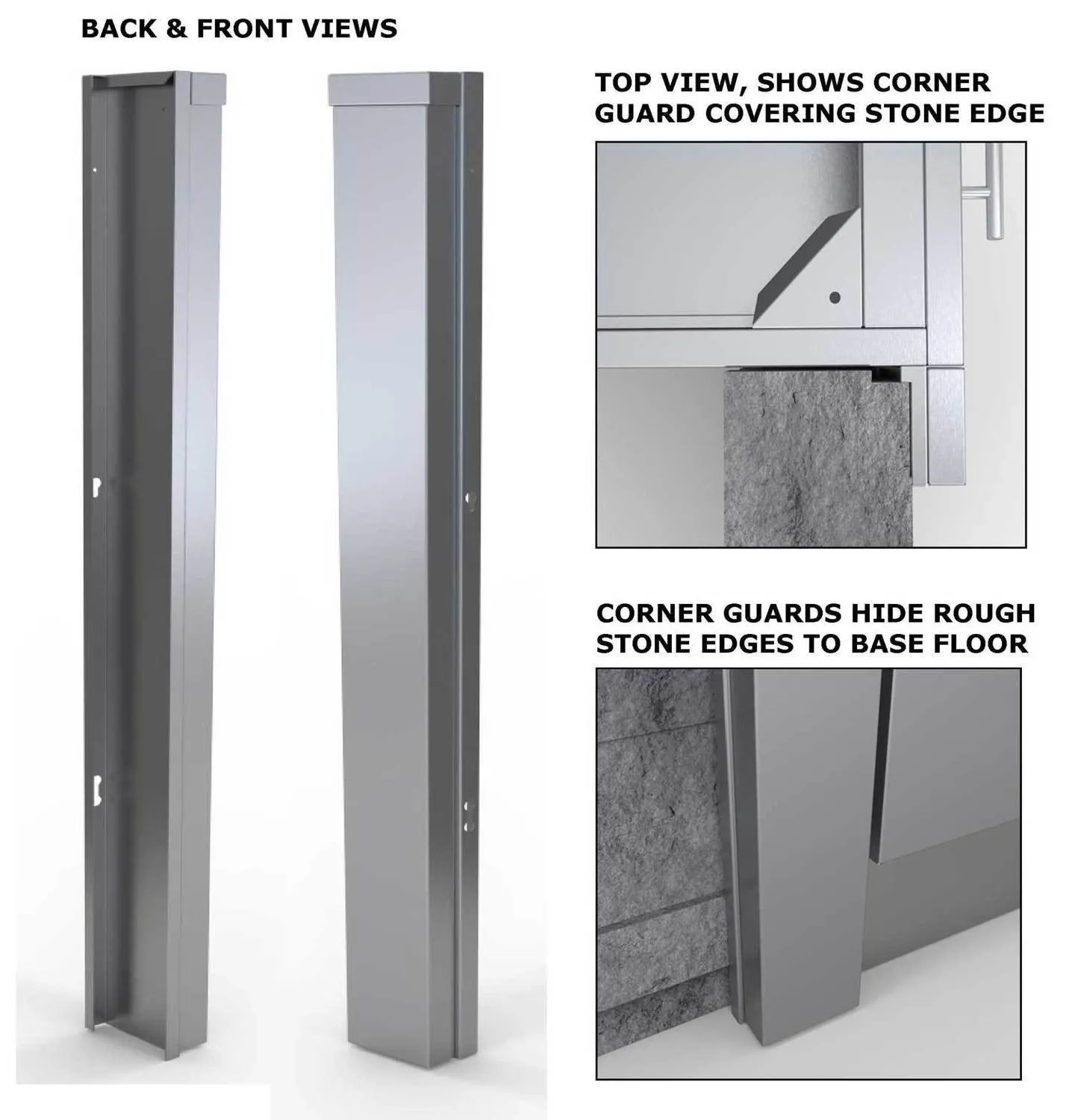 BACK & FRONT VIEWS

TOP VIEW, SHOWS CORNER GUARD COVERING STONE EDGE

CORNER GUARDS HIDE ROUGH STONE EDGES TO BASE FLOOR