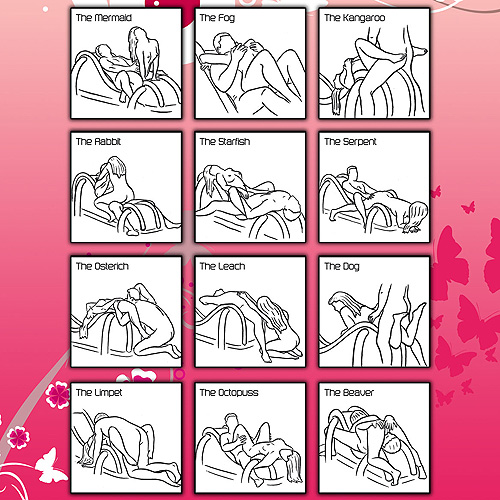 The Mermaid

The Fog

The Kangaroo

The Rabbit

The Starfish

The Serpent

The Osterich

The Leach

The Dog

The Limpet

The Octopuss

The Beaver