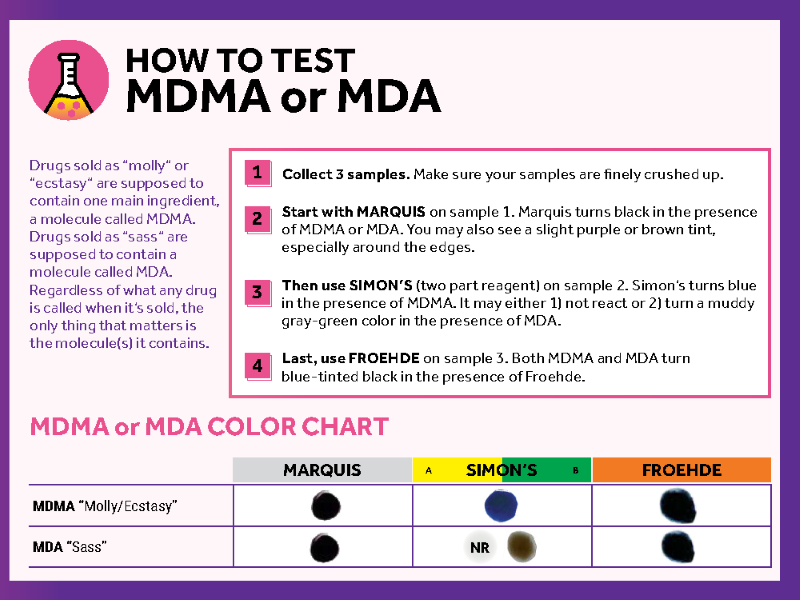 HOW TO TEST
MDMA or MDA

Drugs sold as "molly" or "ecstasy" are supposed to contain one main ingredient, a molecule called MDMA. Drugs sold as "sass" are supposed to contain a molecule called MDA. Regardless of what any drug is called when it's sold, the only thing that matters is the molecule(s) it contains.

1 Collect 3 samples. Make sure your samples are finely crushed up.

2 Start with MARQUIS on sample 1. Marquis turns black in the presence of MDMA or MDA. You may also see a slight purple or brown tint, especially around the edges.

3 Then use SIMON'S (two part reagent) on sample 2. Simon's turns blue in the presence of MDMA. It may either 1) not react or 2) turn a muddy gray-green color in the presence of MDA.

4 Last, use FROEHDE on sample 3. Both MDMA and MDA turn blue-tinted black in the presence of Froehde.

MDMA or MDA COLOR CHART

| | MARQUIS | A SIMON'S B | FROEHDE |
|---|---|---|---|
| MDMA "Molly/Ecstasy" | | | |
| MDA "Sass" | | NR | |