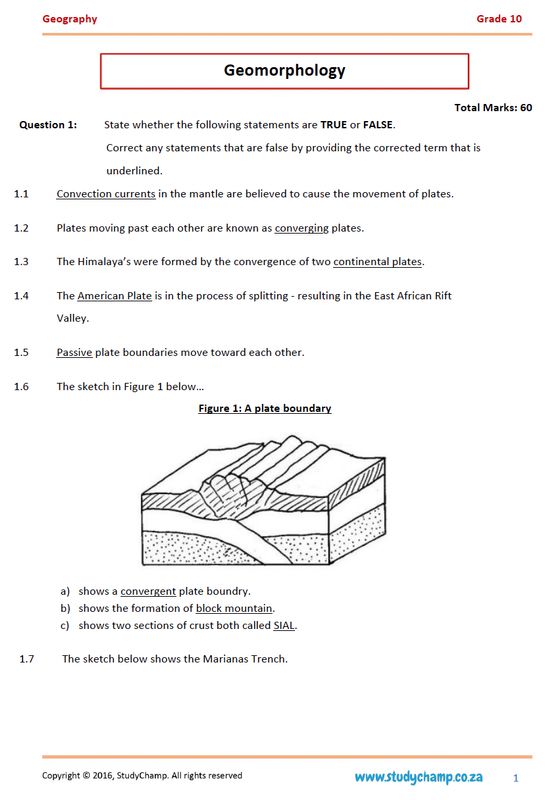 Geography

Grade 10

Geomorphology

Total Marks: 60

Question 1: State whether the following statements are TRUE or FALSE.
Correct any statements that are false by providing the corrected term that is underlined.

1.1 Convection currents in the mantle are believed to cause the movement of plates.

1.2 Plates moving past each other are known as converging plates.

1.3 The Himalaya's were formed by the convergence of two continental plates.

1.4 The American Plate is in the process of splitting - resulting in the East African Rift Valley.

1.5 Passive plate boundaries move toward each other.

1.6 The sketch in Figure 1 below...

Figure 1: A plate boundary

a) shows a convergent plate boundry.
b) shows the formation of block mountain.
c) shows two sections of crust both called SIAL.

1.7 The sketch below shows the Marianas Trench.

Copyright © 2016, StudyChamp. All rights reserved

www.studychamp.co.za

1