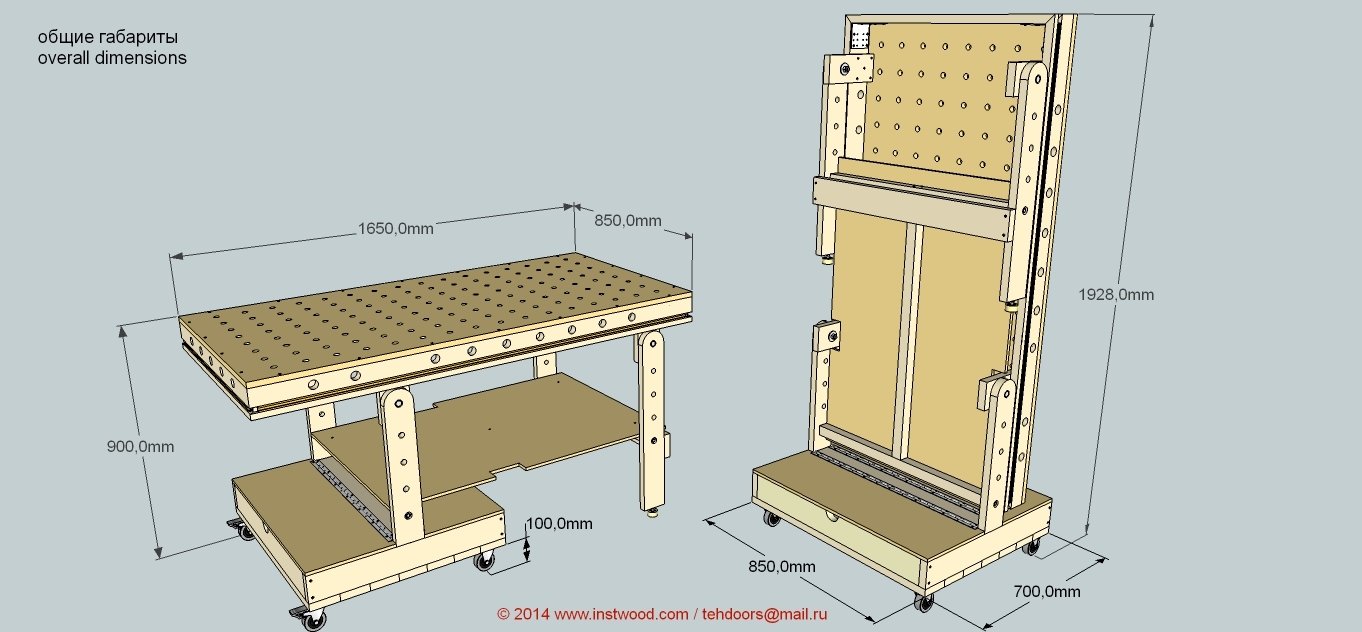 общие габариты
overall dimensions

1650,0mm
850,0mm
900,0mm
100,0mm
1928,0mm
850,0mm
700,0mm

© 2014 www.instwood.com / tehdoors@mail.ru