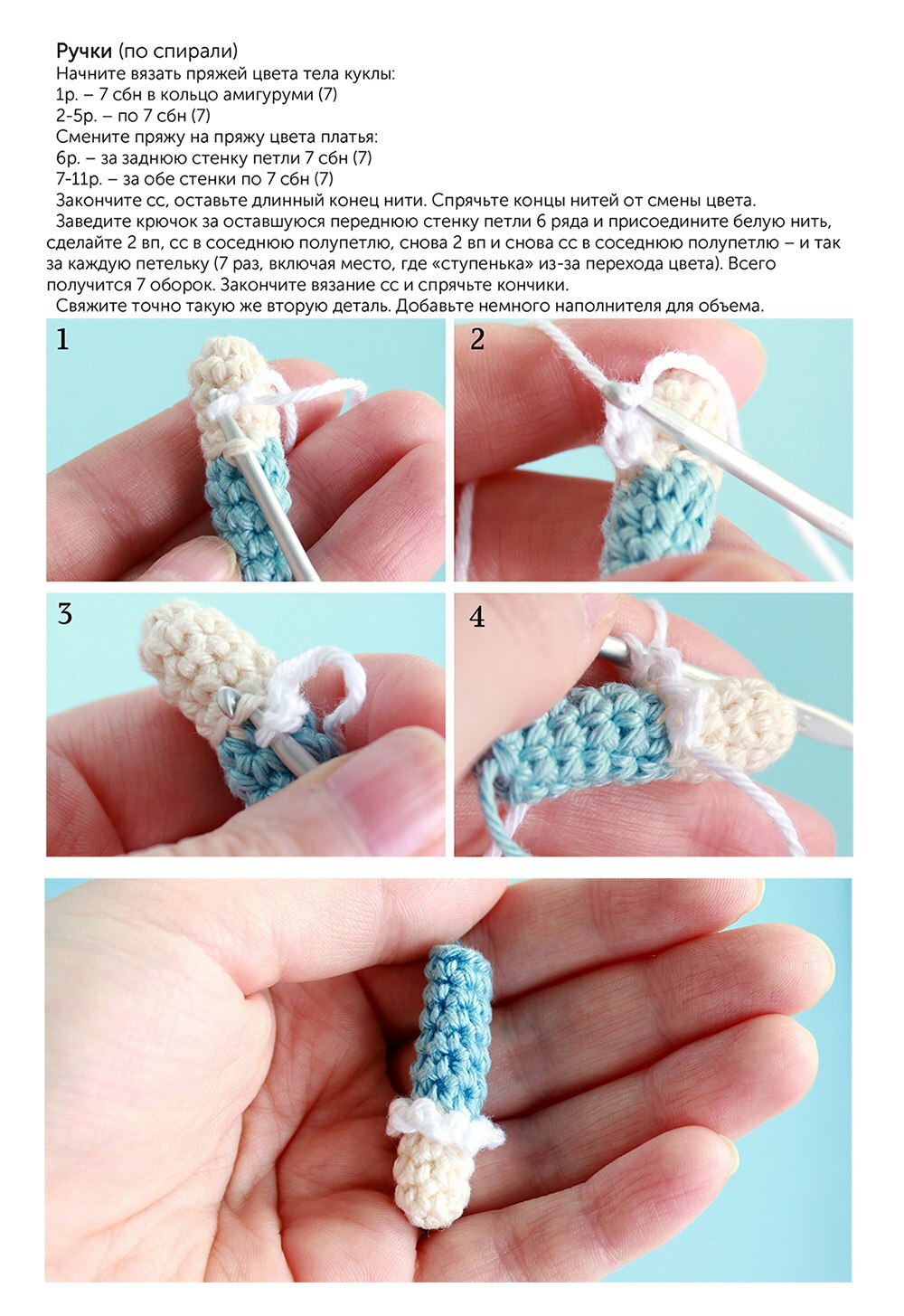 Ручки (по спирали)
Начните вязать пряжей цвета тела куклы:
1р. – 7 сбн в кольцо амигуруми (7)
2-5р. – по 7 сбн (7)
Смените пряжу на пряжу цвета платья:
6р. – за заднюю стенку петли 7 сбн (7)
7-11р. – за обе стенки по 7 сбн (7)
Закончите сс, оставьте длинный конец нити. Спрячьте концы нитей от смены цвета.
Заведите крючок за оставшуюся переднюю стенку петли 6 ряда и присоедините белую нить, сделайте 2 вп, сс в соседнюю полупетлю, снова 2 вп и снова сс в соседнюю полупетлю – и так за каждую петельку (7 раз, включая место, где «ступенька» из-за перехода цвета). Всего получится 7 оборок. Закончите вязание сс и спрячьте кончики.
Свяжите точно такую же вторую деталь. Добавьте немного наполнителя для объема.

1

2

3

4