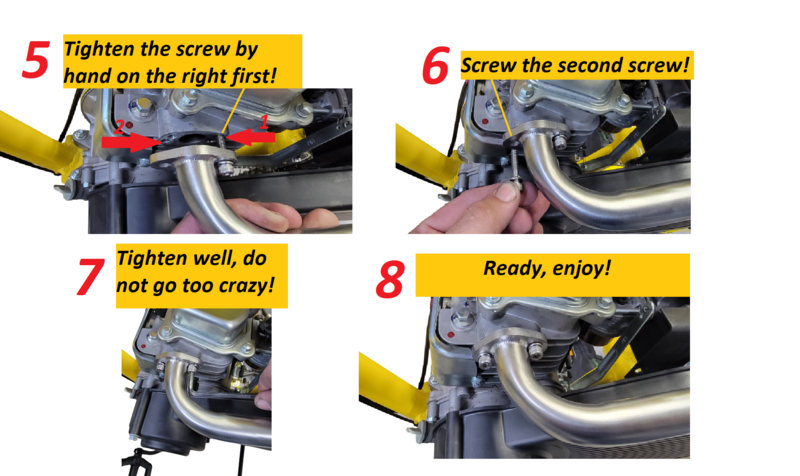 5 Tighten the screw by hand on the right first!

2 1

6 Screw the second screw!

7 Tighten well, do not go too crazy!

8 Ready, enjoy!