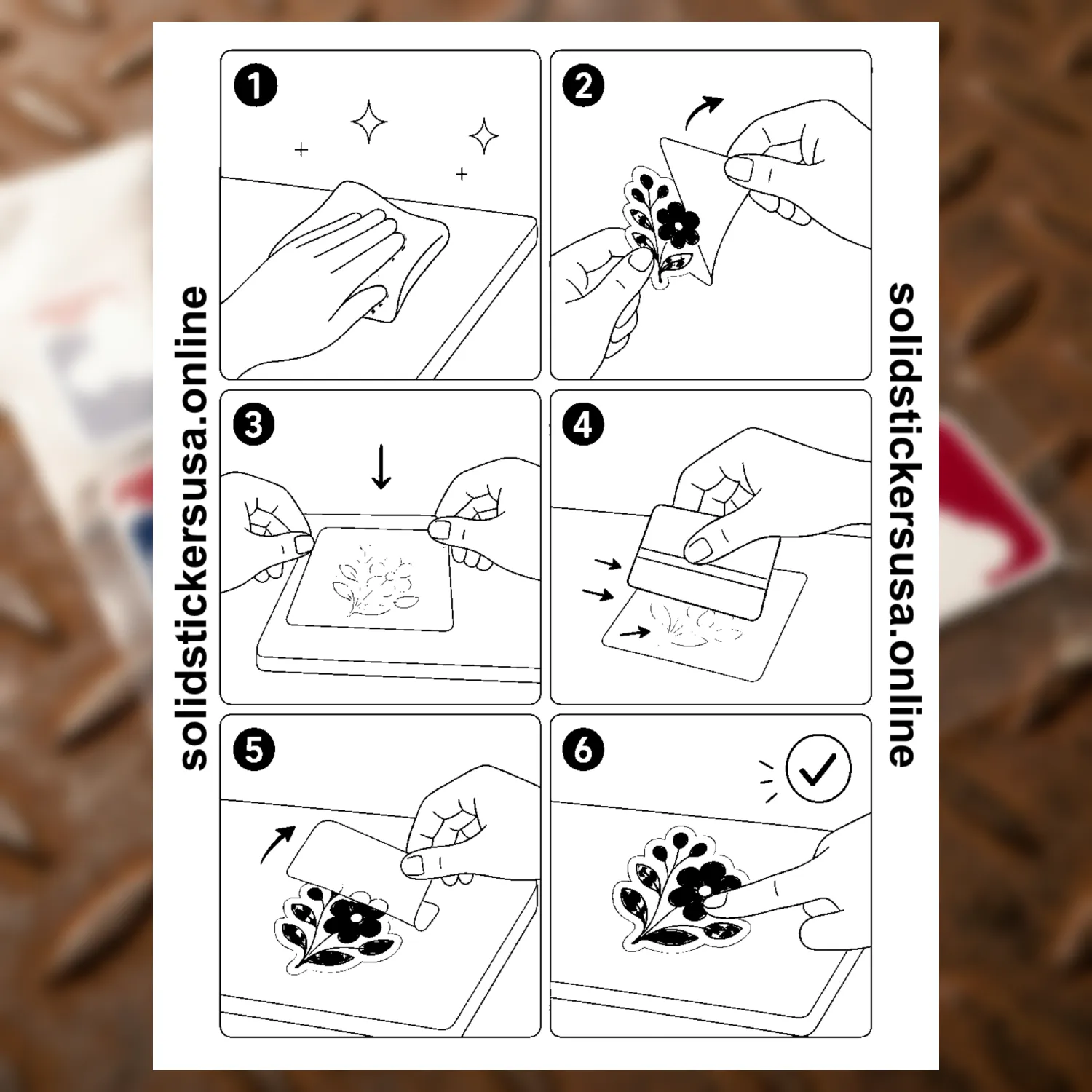 solidstickersusa.online

1

2

3

4

5

6

solidstickersusa.online