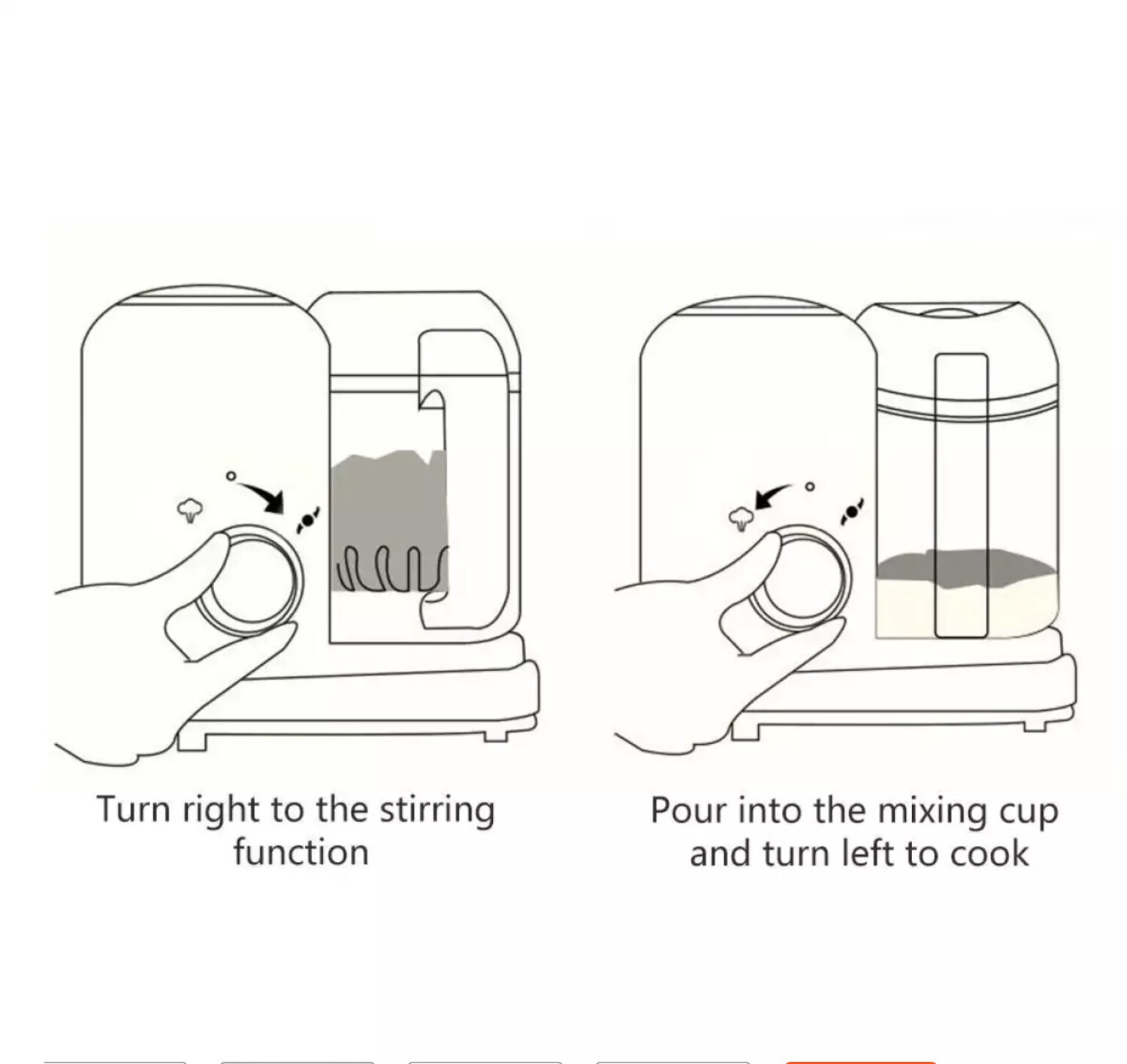 Turn right to the stirring function

Pour into the mixing cup and turn left to cook