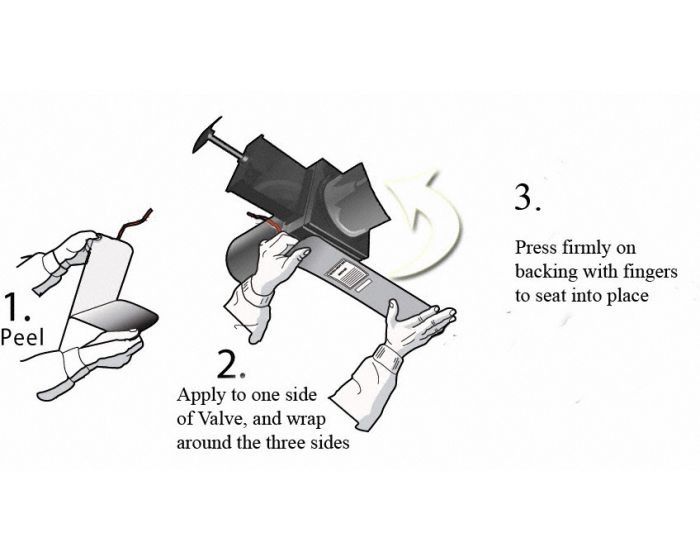 1.
Peel

2.
Apply to one side of Valve, and wrap around the three sides

3.
Press firmly on backing with fingers to seat into place