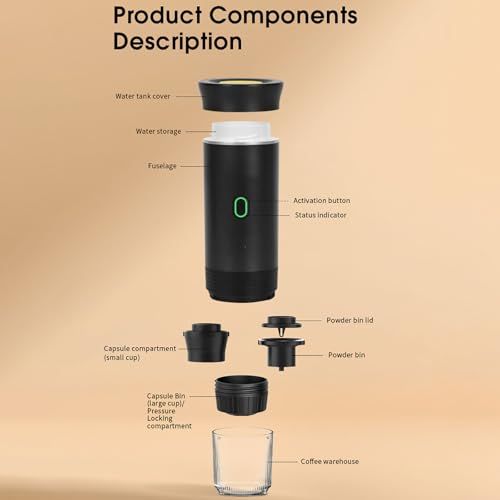 Product Components Description

Water tank cover

Water storage

Fuselage

Activation button

Status indicator

Powder bin lid

Capsule compartment (small cup)

Powder bin

Capsule Bin (large cup)/ Pressure Locking compartment

Coffee warehouse