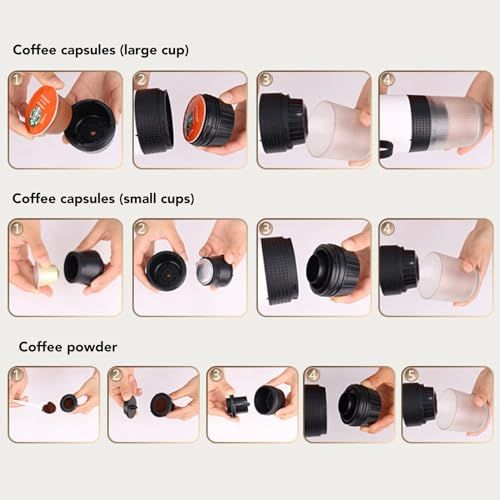 Coffee capsules (large cup)

1

2

3

4

Coffee capsules (small cups)

1

2

3

4

Coffee powder

1

2

3

4

5