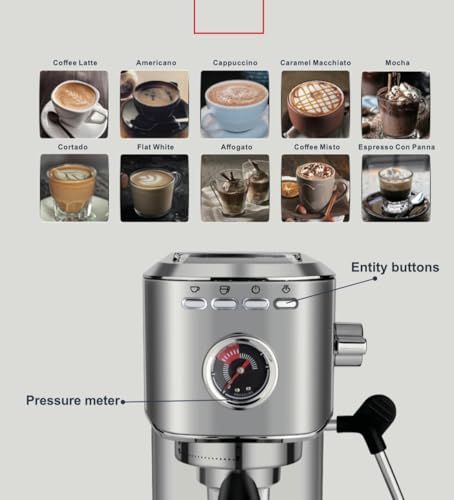 Coffee Latte
Americano
Cappuccino
Caramel Macchiato
Mocha

Cortado
Flat White
Affogato
Coffee Misto
Espresso Con Panna

Entity buttons

Pressure meter