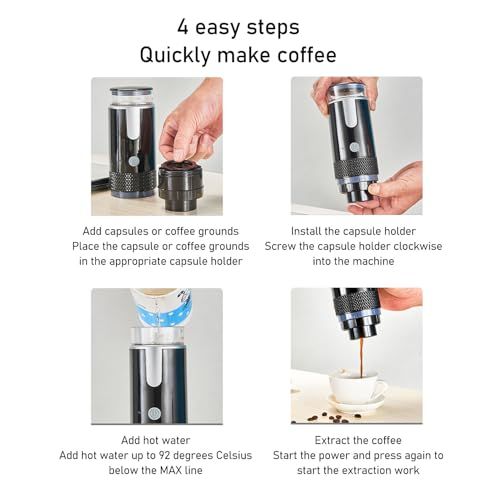 4 easy steps
Quickly make coffee

Add capsules or coffee grounds
Place the capsule or coffee grounds in the appropriate capsule holder

Install the capsule holder
Screw the capsule holder clockwise into the machine

Add hot water
Add hot water up to 92 degrees Celsius below the MAX line

Extract the coffee
Start the power and press again to start the extraction work