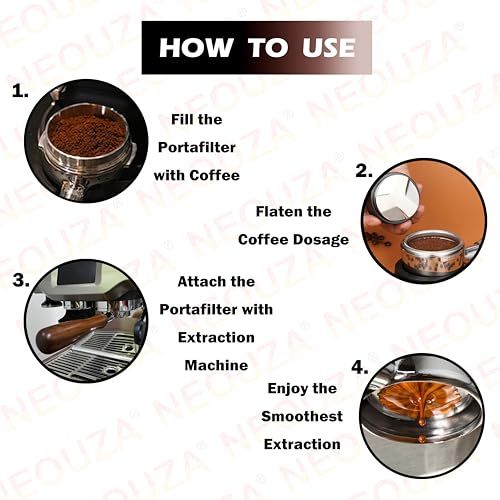 HOW TO USE

1.

Fill the Portafilter with Coffee

2.

Flaten the Coffee Dosage

3.

Attach the Portafilter with Extraction Machine

4.

Enjoy the Smoothest Extraction

NEOUZA®