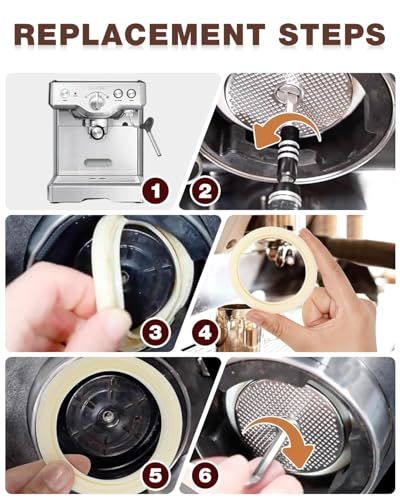 REPLACEMENT STEPS

1

2

3

4

5

6