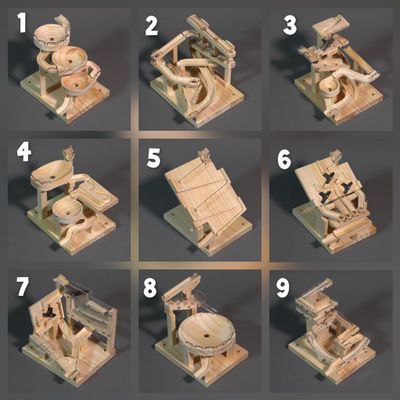 1

2

3

4

5

6

7

8

9