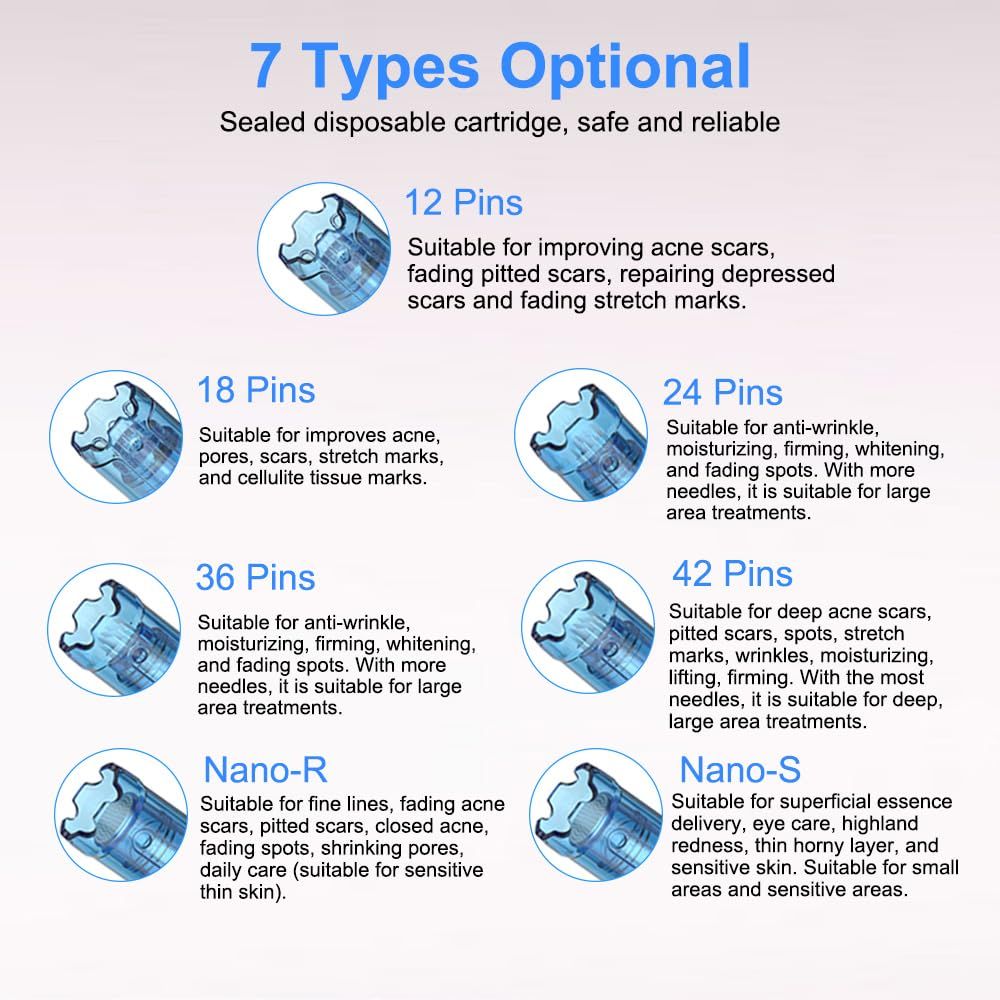 7 Types Optional

Sealed disposable cartridge, safe and reliable

12 Pins

Suitable for improving acne scars, fading pitted scars, repairing depressed scars and fading stretch marks.

18 Pins

Suitable for improves acne, pores, scars, stretch marks, and cellulite tissue marks.

24 Pins

Suitable for anti-wrinkle, moisturizing, firming, whitening, and fading spots. With more needles, it is suitable for large area treatments.

36 Pins

Suitable for anti-wrinkle, moisturizing, firming, whitening, and fading spots. With more needles, it is suitable for large area treatments.

42 Pins

Suitable for deep acne scars, pitted scars, spots, stretch marks, wrinkles, moisturizing, lifting, firming. With the most needles, it is suitable for deep, large area treatments.

Nano-R

Suitable for fine lines, fading acne scars, pitted scars, closed acne, fading spots, shrinking pores, daily care (suitable for sensitive thin skin).

Nano-S

Suitable for superficial essence delivery, eye care, highland redness, thin horny layer, and sensitive skin. Suitable for small areas and sensitive areas.