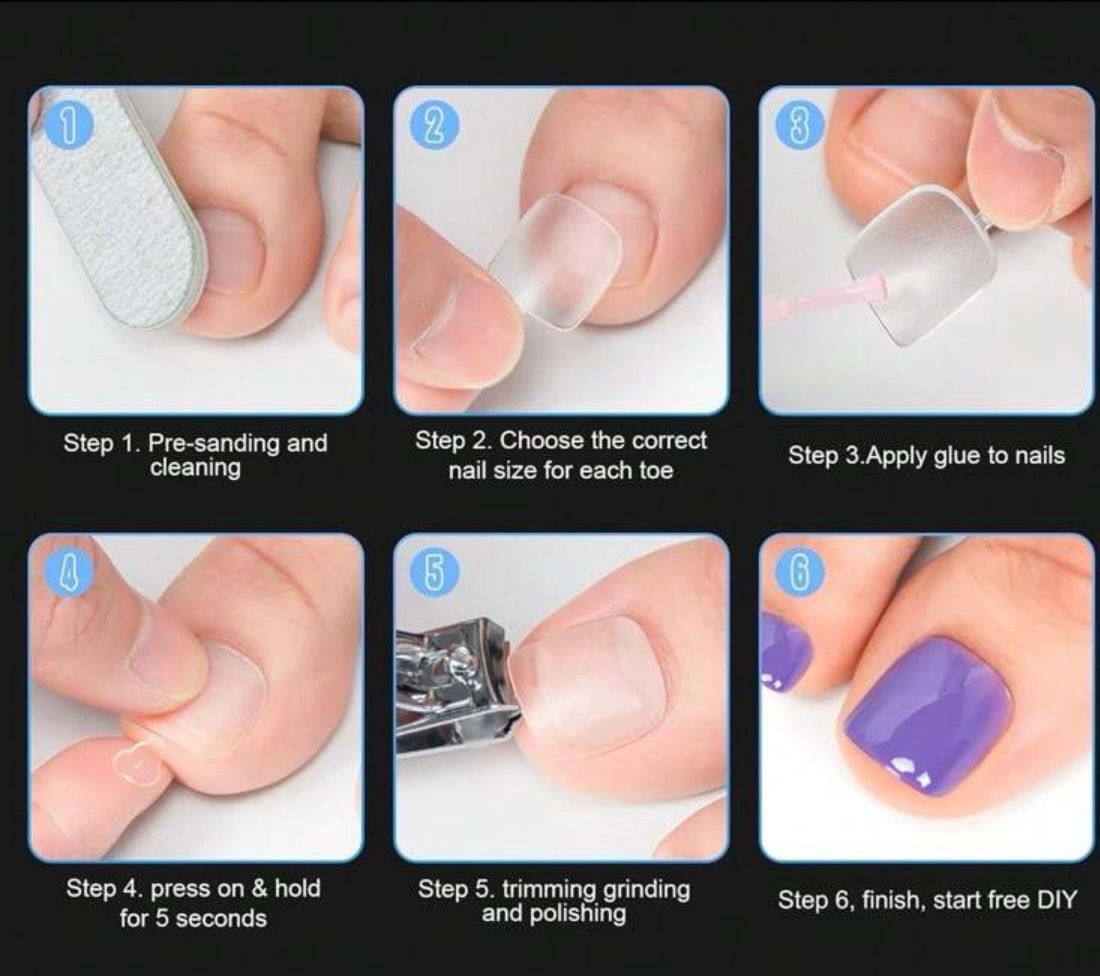 1

Step 1. Pre-sanding and cleaning

2

Step 2. Choose the correct nail size for each toe

3

Step 3.Apply glue to nails

4

Step 4. press on & hold for 5 seconds

5

Step 5. trimming grinding and polishing

6

Step 6, finish, start free DIY