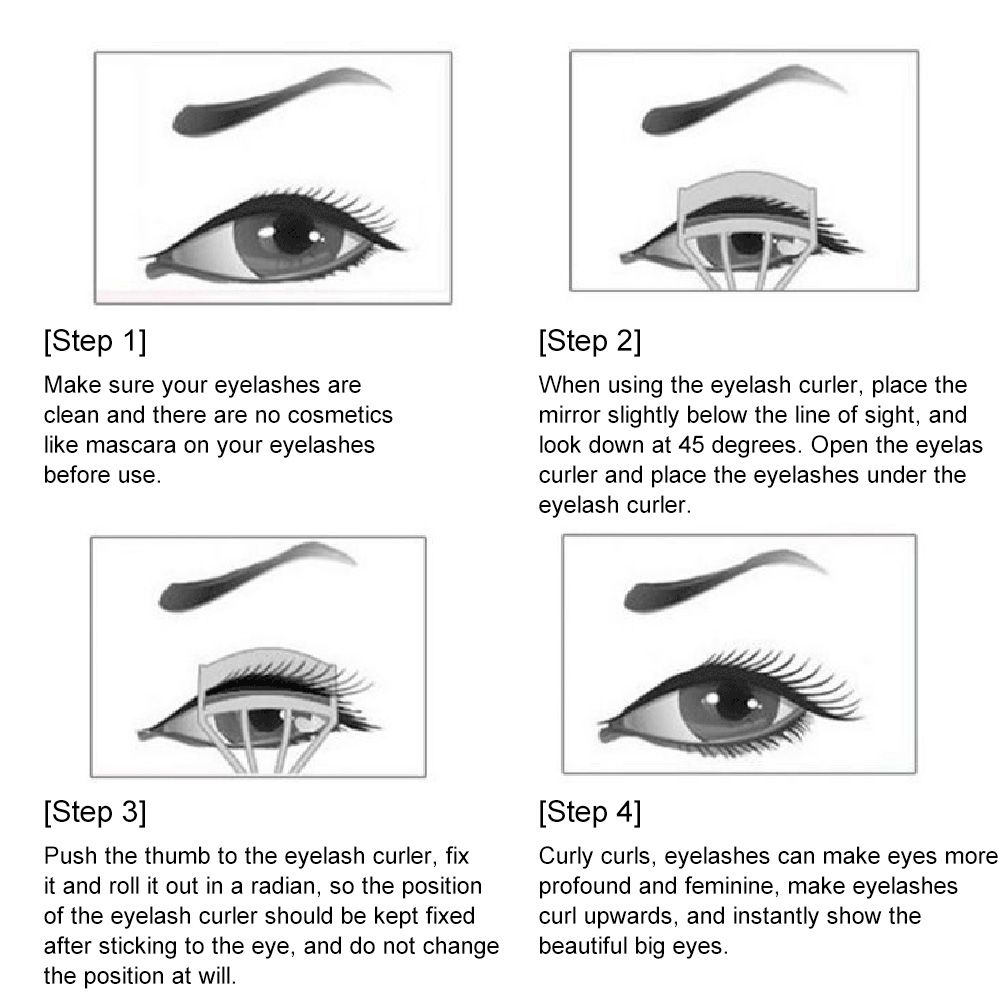 [Step 1]

Make sure your eyelashes are clean and there are no cosmetics like mascara on your eyelashes before use.

[Step 2]

When using the eyelash curler, place the mirror slightly below the line of sight, and look down at 45 degrees. Open the eyelas curler and place the eyelashes under the eyelash curler.

[Step 3]

Push the thumb to the eyelash curler, fix it and roll it out in a radian, so the position of the eyelash curler should be kept fixed after sticking to the eye, and do not change the position at will.

[Step 4]

Curly curls, eyelashes can make eyes more profound and feminine, make eyelashes curl upwards, and instantly show the beautiful big eyes.