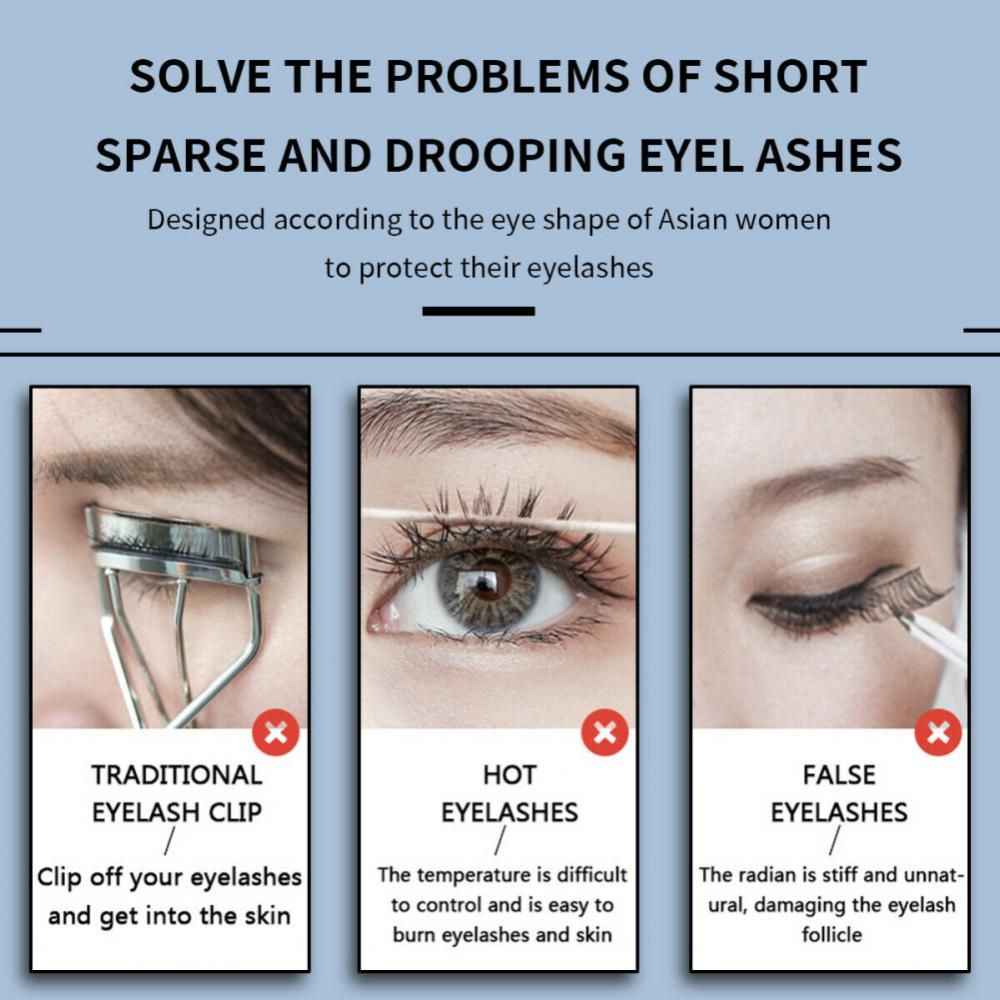 SOLVE THE PROBLEMS OF SHORT SPARSE AND DROOPING EYEL ASHES

Designed according to the eye shape of Asian women to protect their eyelashes

TRADITIONAL EYELASH CLIP
/
Clip off your eyelashes and get into the skin

HOT EYELASHES
/
The temperature is difficult to control and is easy to burn eyelashes and skin

FALSE EYELASHES
/
The radian is stiff and unnatural, damaging the eyelash follicle