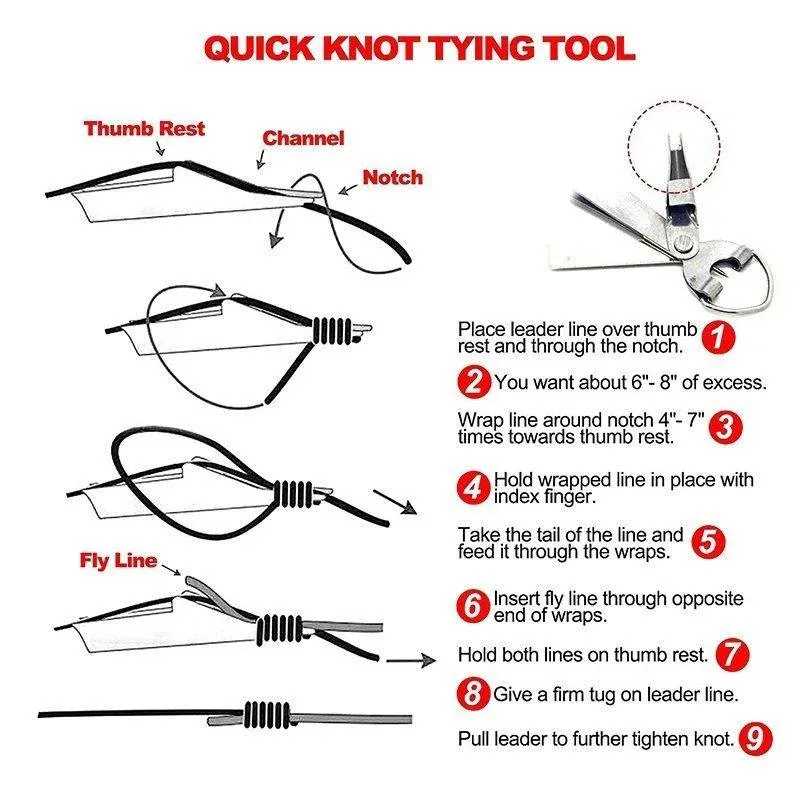 QUICK KNOT TYING TOOL

Thumb Rest

Channel

Notch

Fly Line

Place leader line over thumb rest and through the notch. 1

2 You want about 6"- 8" of excess.

Wrap line around notch 4"- 7" times towards thumb rest. 3

4 Hold wrapped line in place with index finger.

Take the tail of the line and feed it through the wraps. 5

6 Insert fly line through opposite end of wraps.

Hold both lines on thumb rest. 7

8 Give a firm tug on leader line.

Pull leader to further tighten knot. 9