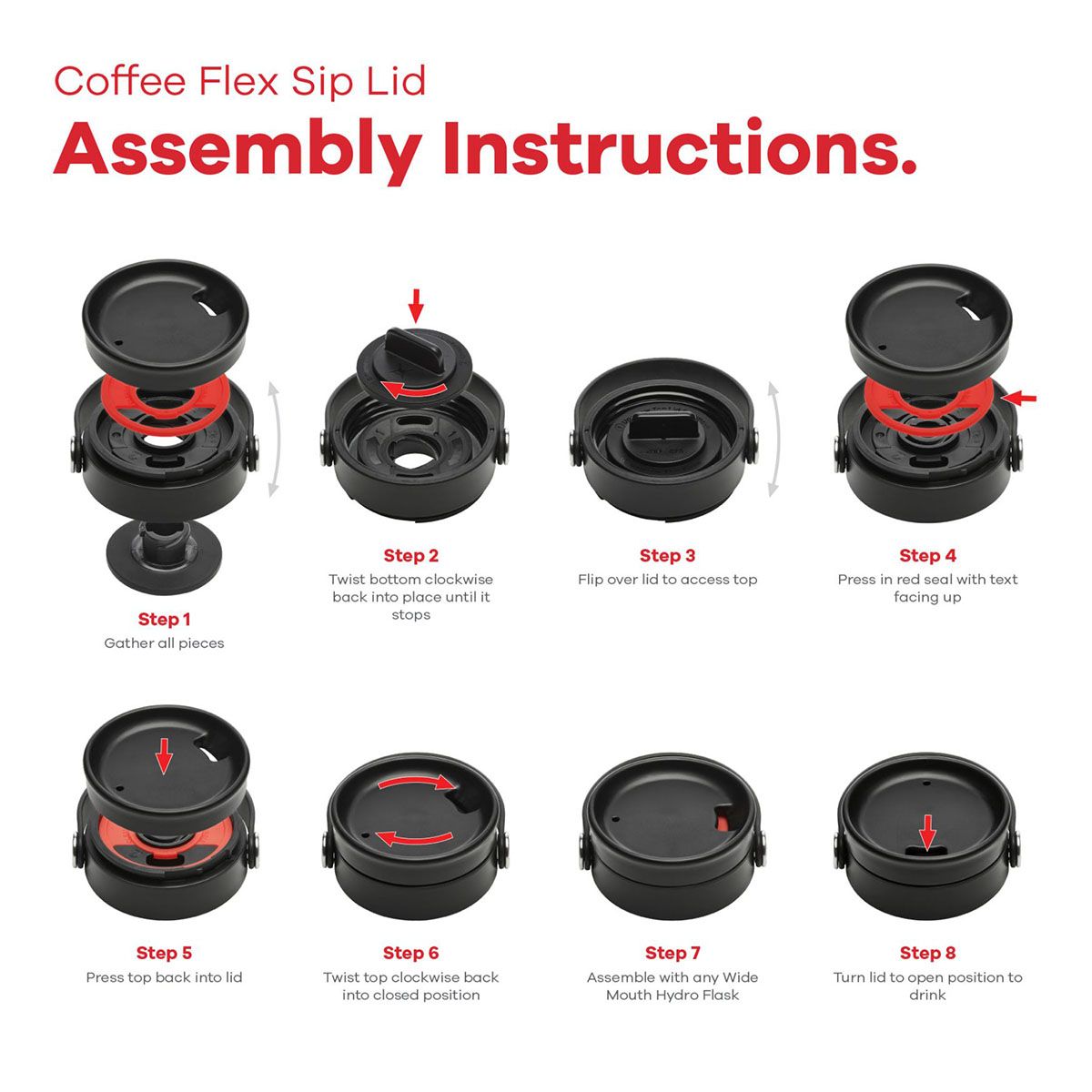 Coffee Flex Sip Lid
Assembly Instructions.

Step 1
Gather all pieces

Step 2
Twist bottom clockwise back into place until it stops

Step 3
Flip over lid to access top

Step 4
Press in red seal with text facing up

Step 5
Press top back into lid

Step 6
Twist top clockwise back into closed position

Step 7
Assemble with any Wide Mouth Hydro Flask

Step 8
Turn lid to open position to drink