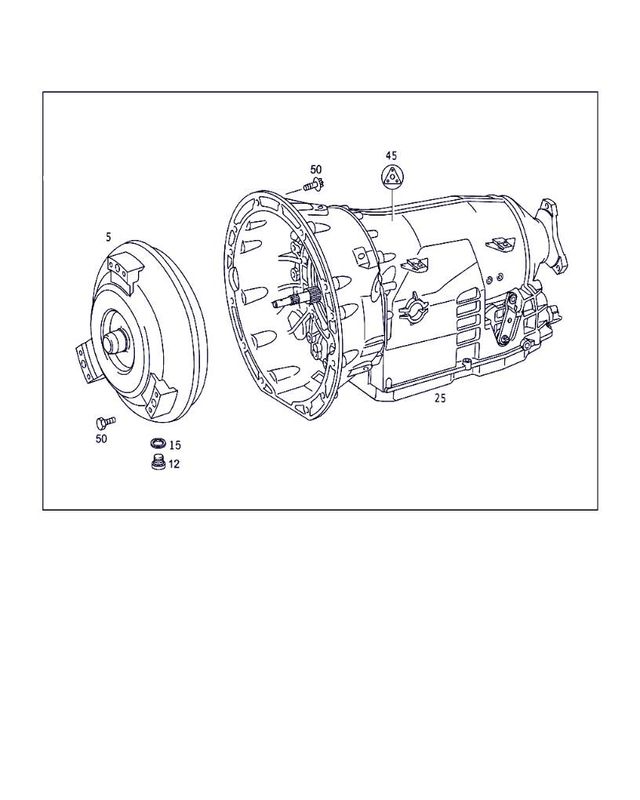 45

50

5

25

50

15

12