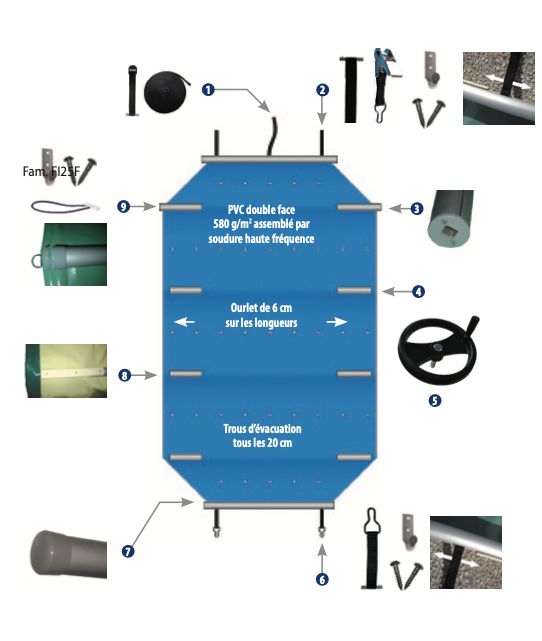 1

2

Fam. FI25F

9

PVC double face 580 g/m$^2$ assemblé par soudure haute fréquence

3

4

Ourlet de 6 cm sur les longueurs

5

8

Trous d'évacuation tous les 20 cm

7

6