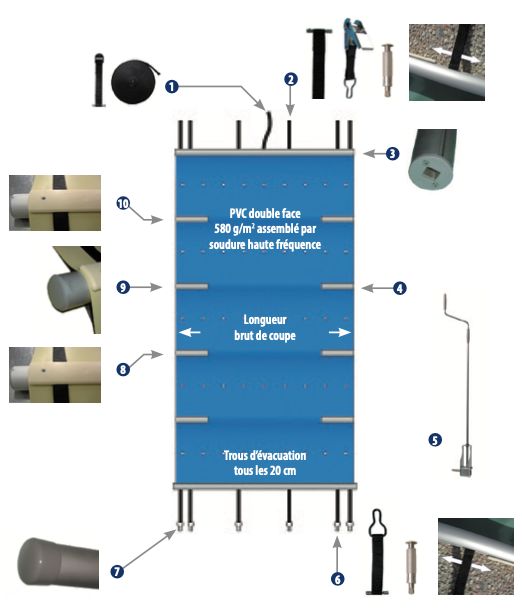 1

2

3

10

PVC double face
580 g/m² assemblé par
soudure haute fréquence

9

4

Longueur
brut de coupe

8

5

Trous d'évacuation
tous les 20 cm

7

6