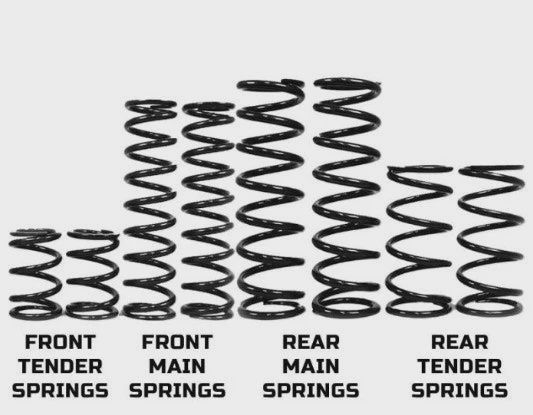 FRONT TENDER SPRINGS

FRONT MAIN SPRINGS

REAR MAIN SPRINGS

REAR TENDER SPRINGS