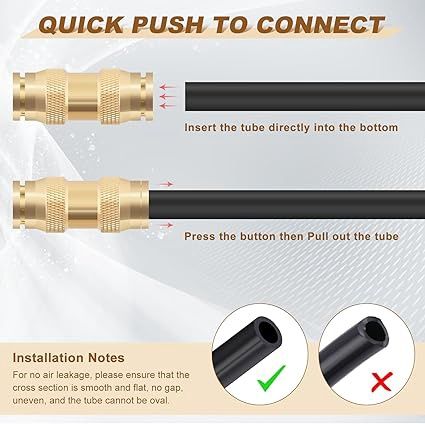 QUICK PUSH TO CONNECT

Insert the tube directly into the bottom

Press the button then Pull out the tube

Installation Notes

For no air leakage, please ensure that the cross section is smooth and flat, no gap, uneven, and the tube cannot be oval.