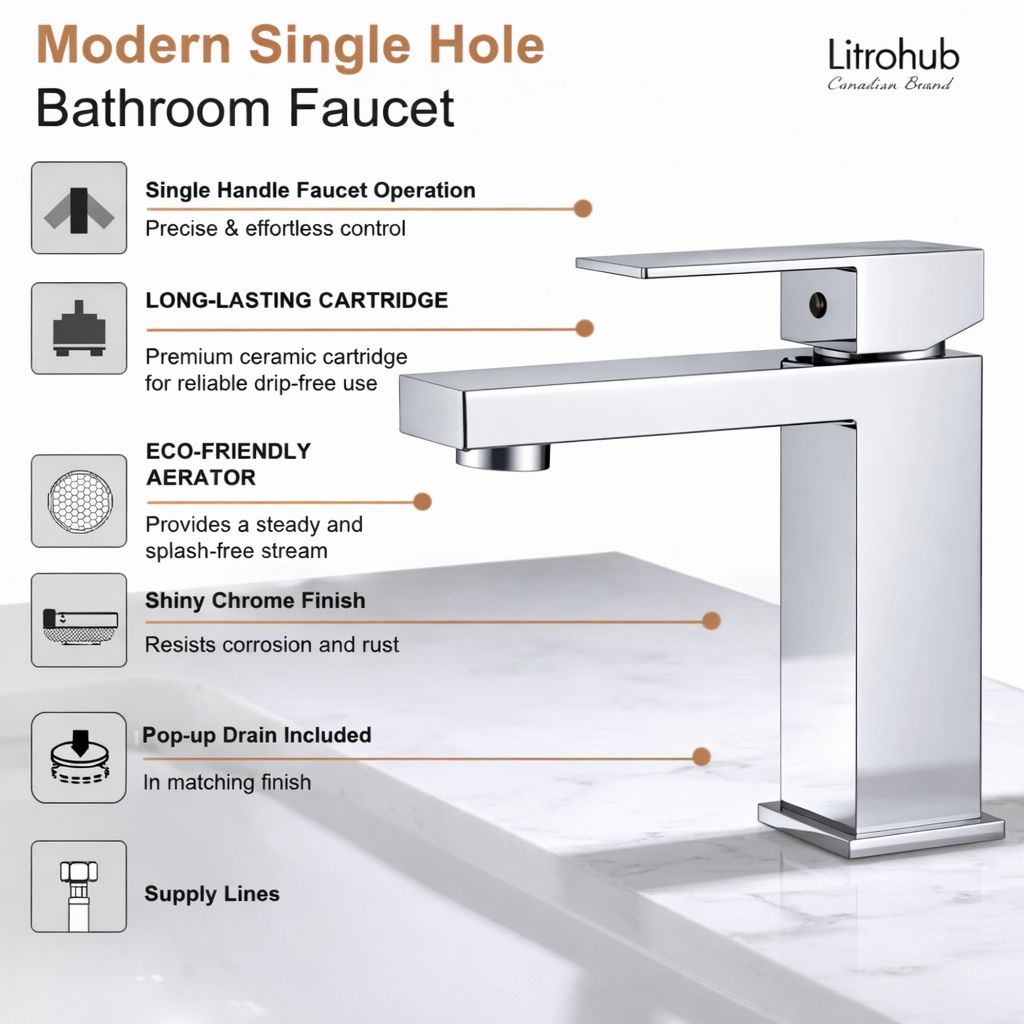 Modern Single Hole
Bathroom Faucet

Litrohub
Canadian Brand

Single Handle Faucet Operation
Precise & effortless control

LONG-LASTING CARTRIDGE
Premium ceramic cartridge for reliable drip-free use

ECO-FRIENDLY AERATOR
Provides a steady and splash-free stream

Shiny Chrome Finish
Resists corrosion and rust

Pop-up Drain Included
In matching finish

Supply Lines