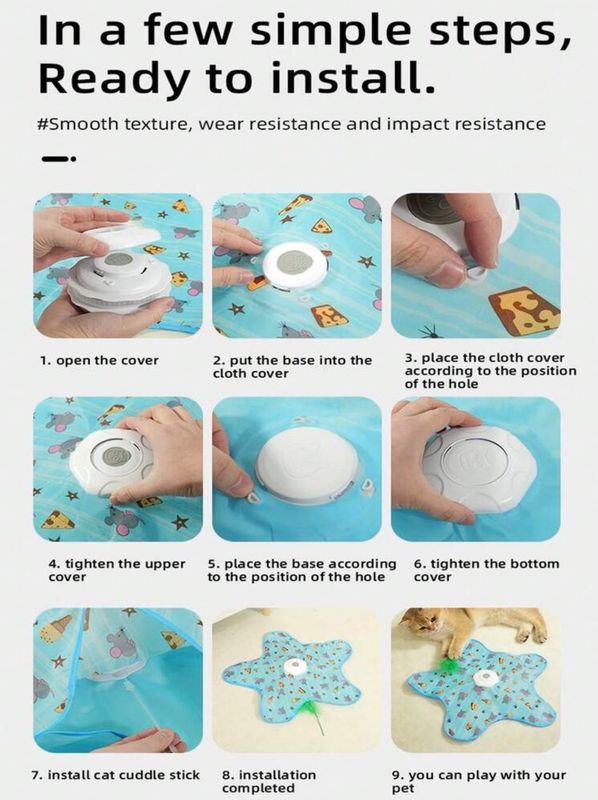 In a few simple steps, Ready to install.

#Smooth texture, wear resistance and impact resistance

1. open the cover

2. put the base into the cloth cover

3. place the cloth cover according to the position of the hole

4. tighten the upper cover

5. place the base according to the position of the hole

6. tighten the bottom cover

7. install cat cuddle stick

8. installation completed

9. you can play with your pet